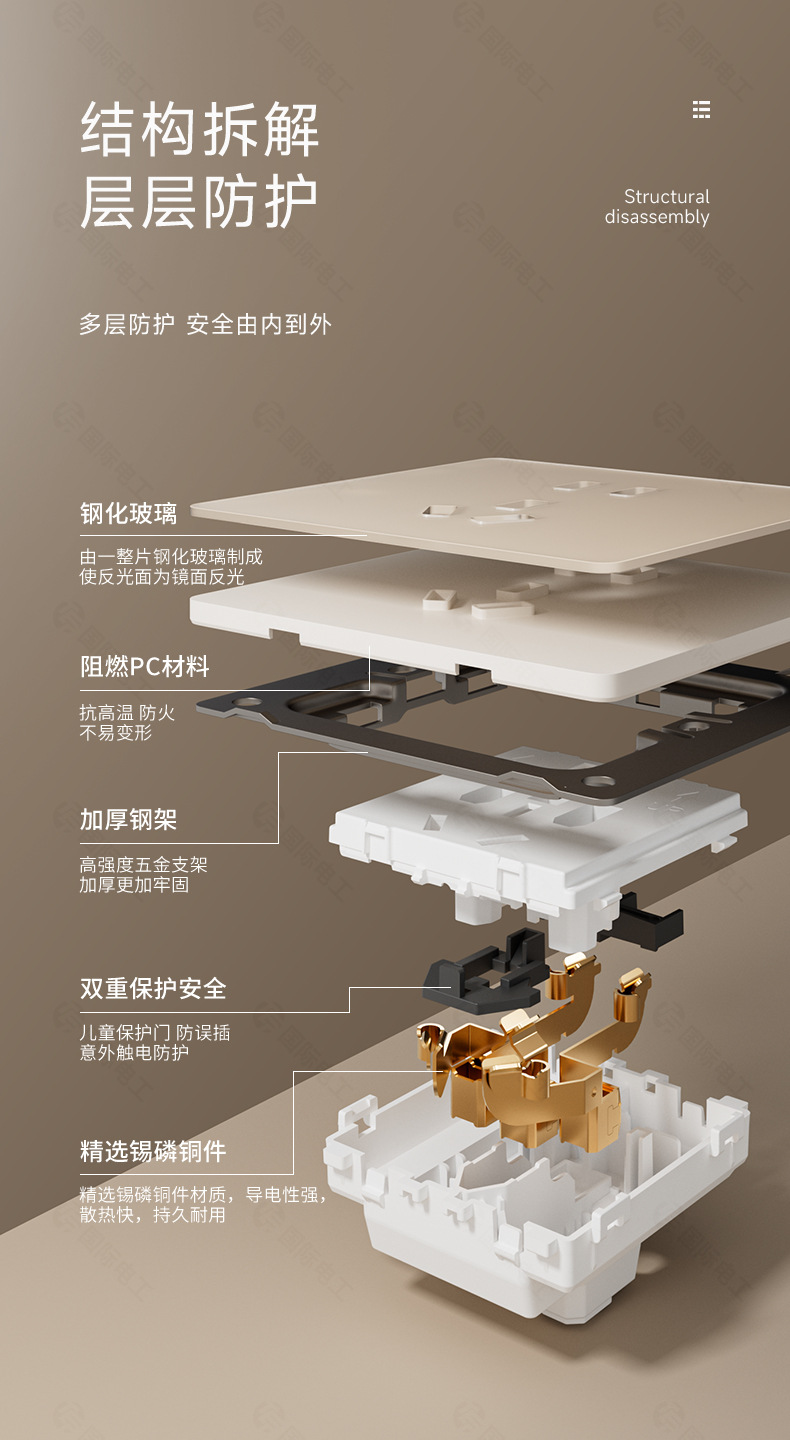 结构拆解
层层防护

Structural
disassembly

多层防护 安全由内到外

钢化玻璃

由一整片钢化玻璃制成
使反光面为镜面反光

阻燃PC材料

抗高温 防火
不易变形

加厚钢架

高强度五金支架
加厚更加牢固

双重保护安全

儿童保护门 防误插
意外触电防护

精选锡磷铜件

精选锡磷铜件材质，导电性强，
散热快，持久耐用