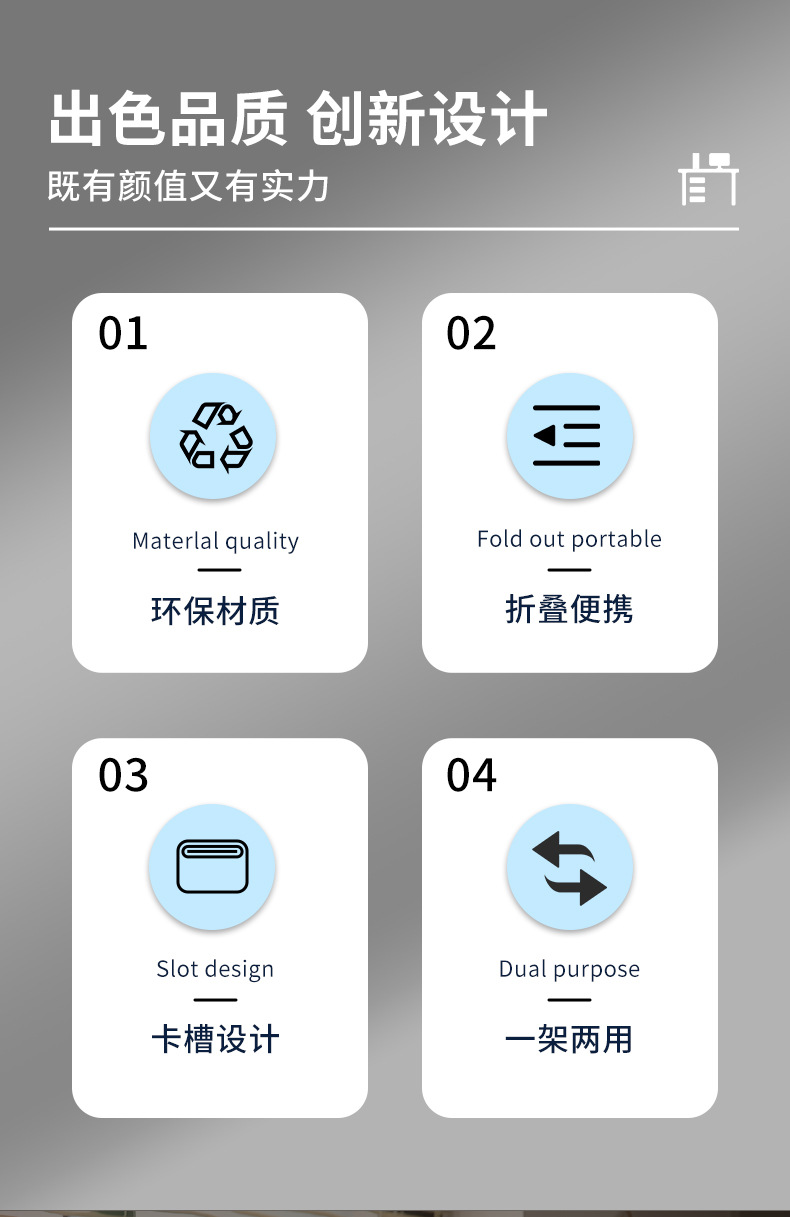 出色品质 创新设计

既有颜值又有实力

01

Materlal quality

环保材质

02

Fold out portable

折叠便携

03

Slot design

卡槽设计

04

Dual purpose

一架两用