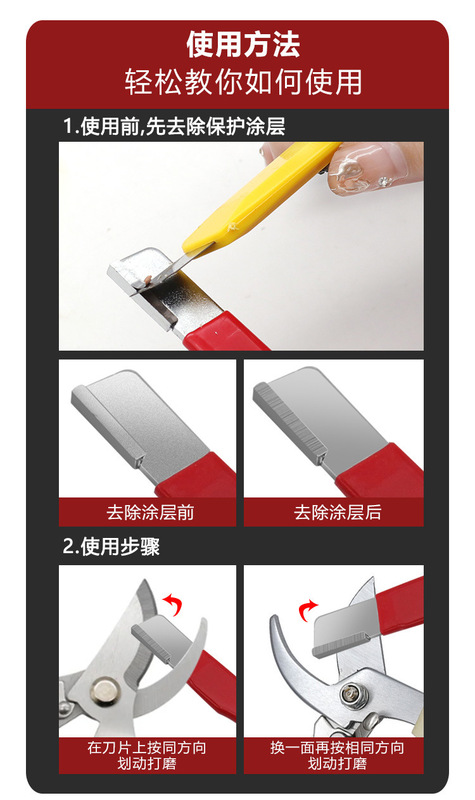 使用方法
轻松教你如何使用

1.使用前,先去除保护涂层

去除涂层前

去除涂层后

2.使用步骤

在刀片上按同方向划动打磨

换一面再按相同方向划动打磨