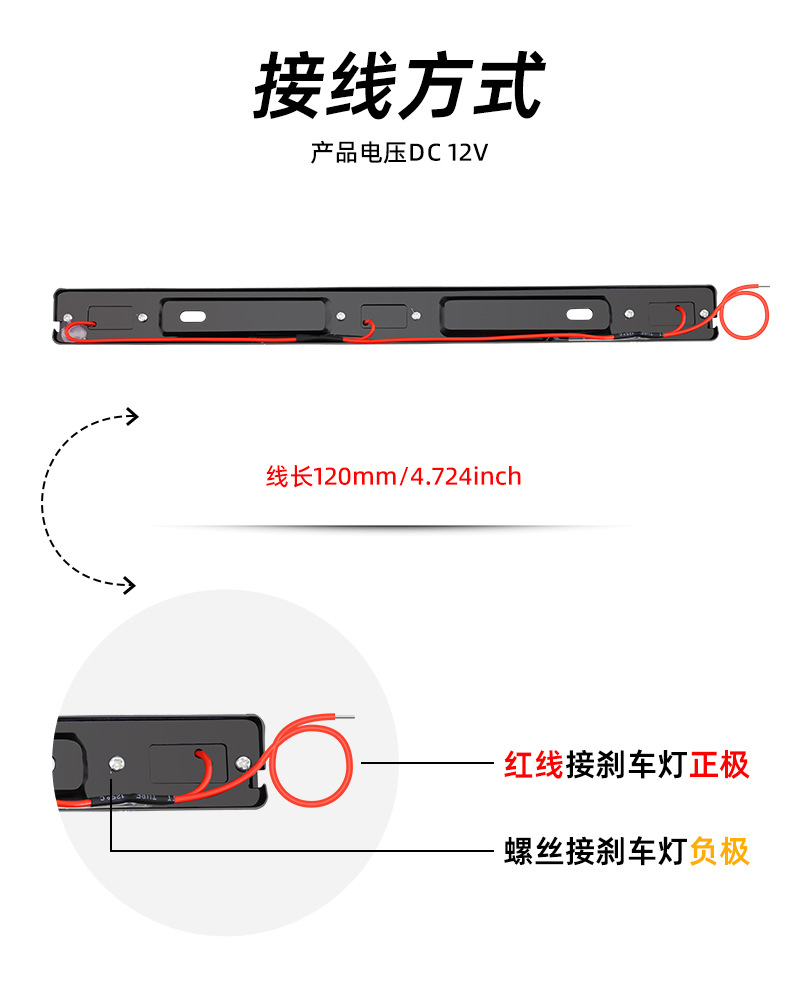 接线方式

产品电压DC 12V

线长120mm/4.724inch

红线接刹车灯正极

螺丝接刹车灯负极