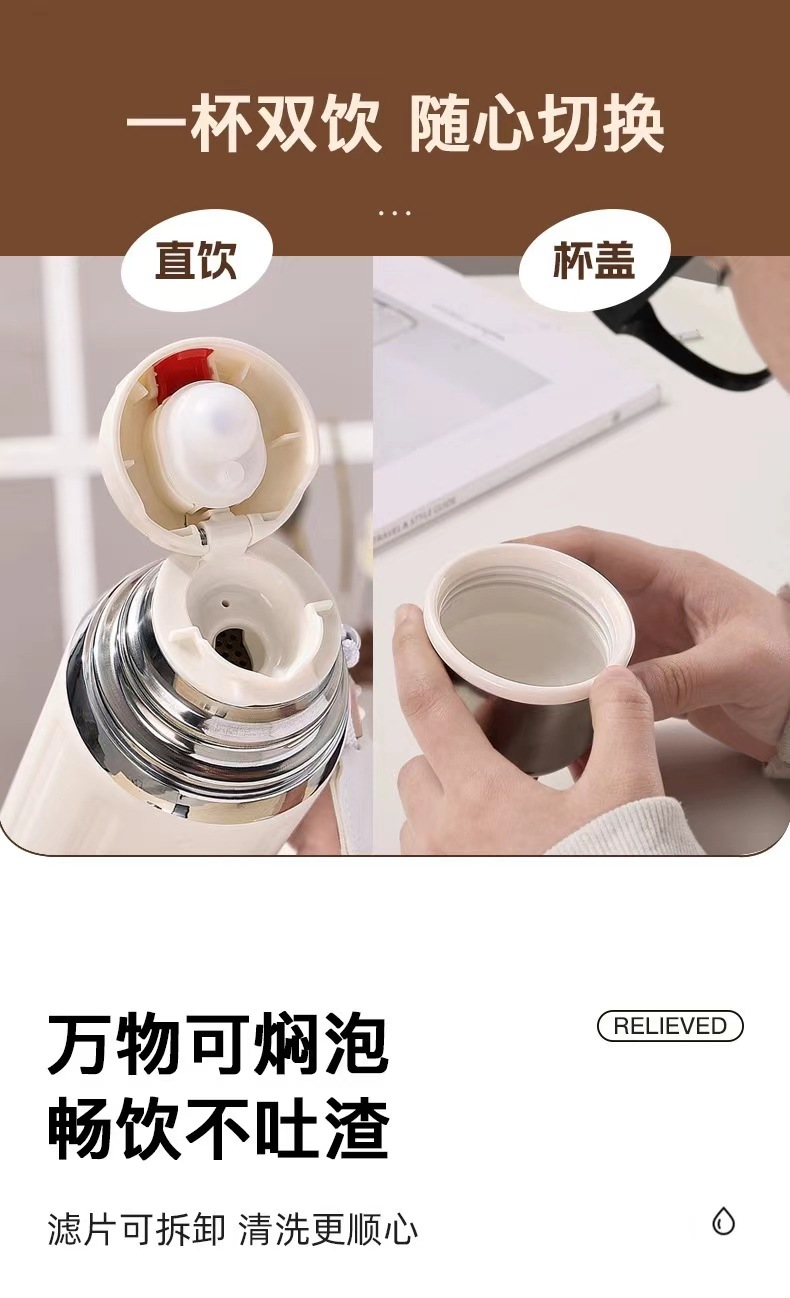 一杯双饮 随心切换

...

直饮

杯盖

TRAVEL & STYLE GUIDE

万物可焖泡
畅饮不吐渣

RELIEVED

滤片可拆卸 清洗更顺心