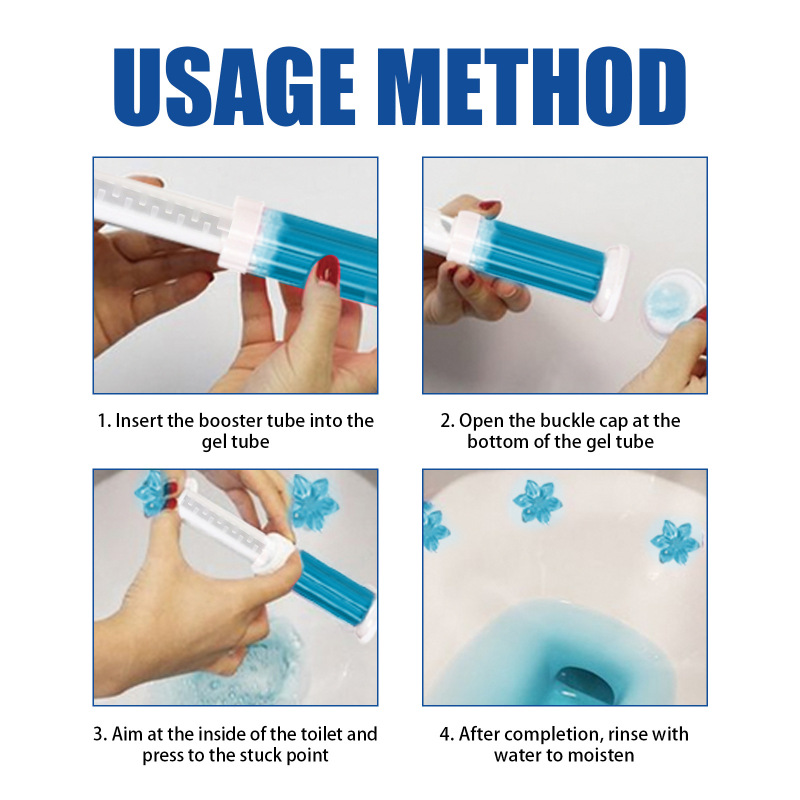 USAGE METHOD

1. Insert the booster tube into the gel tube

2. Open the buckle cap at the bottom of the gel tube

3. Aim at the inside of the toilet and press to the stuck point

4. After completion, rinse with water to moisten