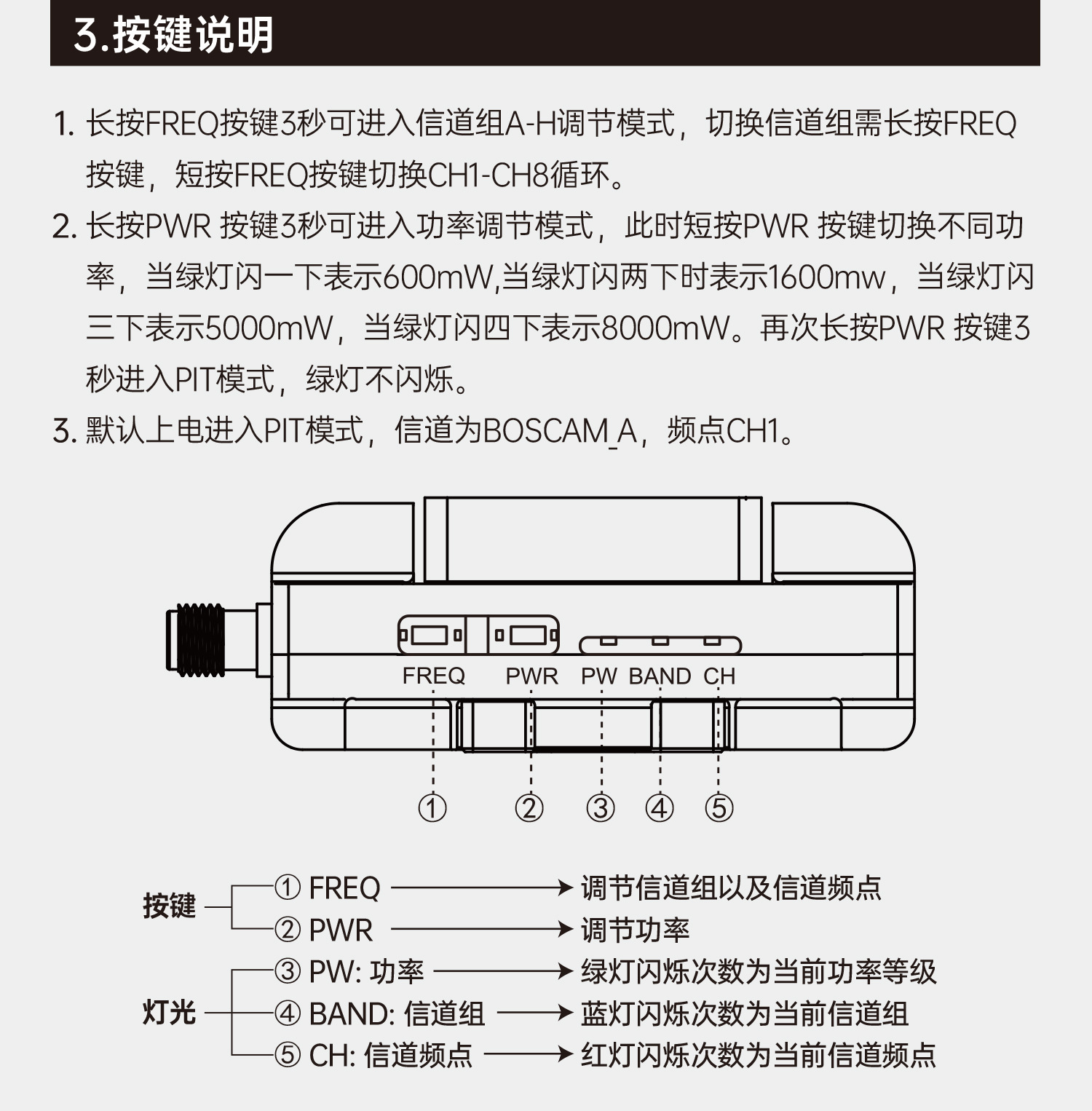 3.按键说明

1. 长按FREQ按键3秒可进入信道组A-H调节模式，切换信道组需长按FREQ按键，短按FREQ按键切换CH1-CH8循环。

2. 长按PWR 按键3秒可进入功率调节模式，此时短按PWR 按键切换不同功率，当绿灯闪一下表示600mW,当绿灯闪两下时表示1600mw，当绿灯闪三下表示5000mW，当绿灯闪四下表示8000mW。再次长按PWR 按键3秒进入PIT模式，绿灯不闪烁。

3. 默认上电进入PIT模式，信道为BOSCAM_A，频点CH1。

FREQ PWR PW BAND CH

① ② ③ ④ ⑤

按键
① FREQ → 调节信道组以及信道频点
② PWR → 调节功率

灯光
③ PW: 功率 → 绿灯闪烁次数为当前功率等级
④ BAND: 信道组 → 蓝灯闪烁次数为当前信道组
⑤ CH: 信道频点 → 红灯闪烁次数为当前信道频点