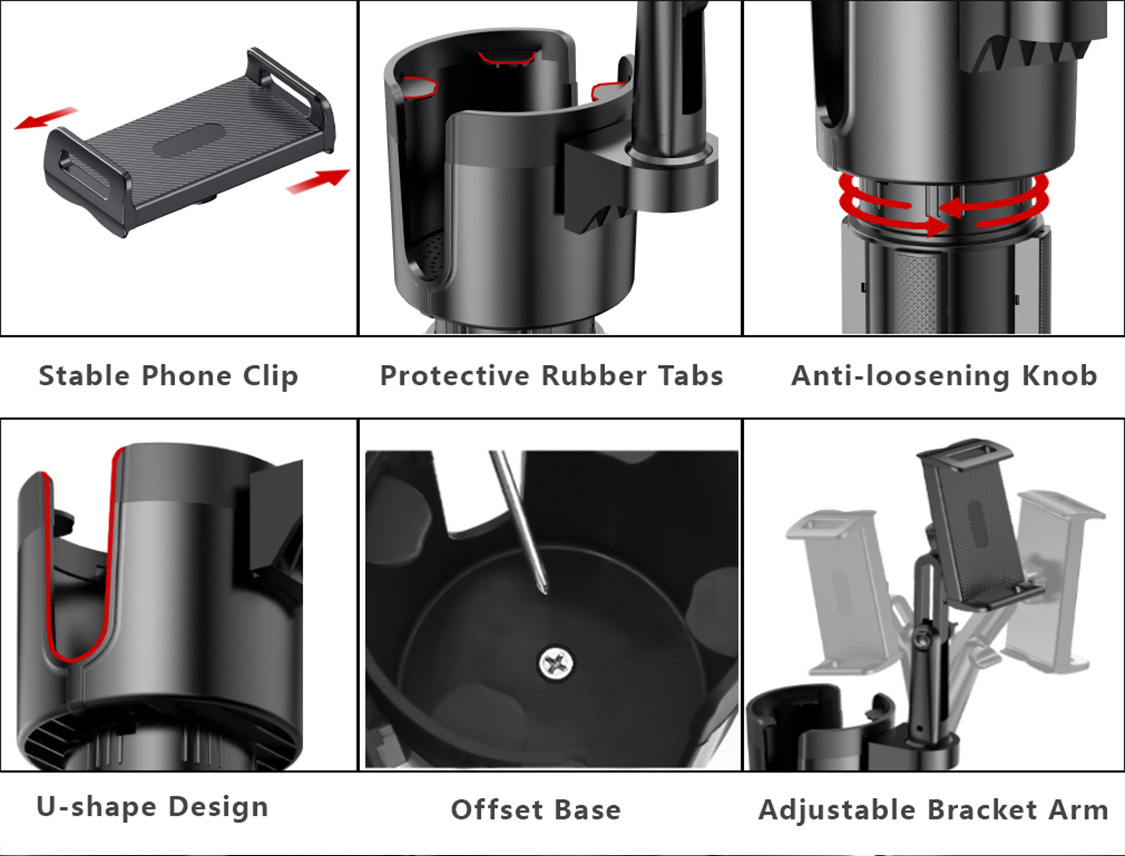 Stable Phone Clip

Protective Rubber Tabs

Anti-loosening Knob

U-shape Design

Offset Base

Adjustable Bracket Arm