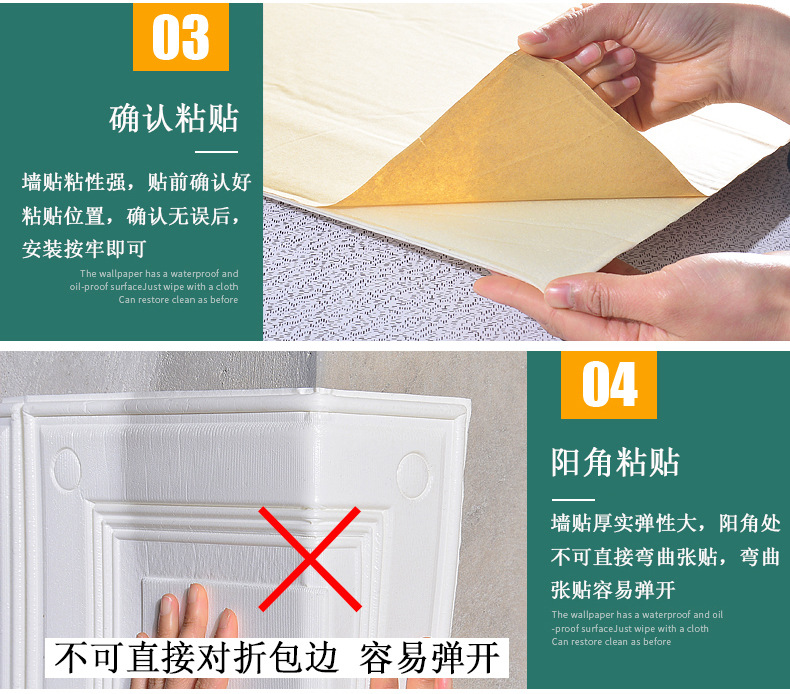 03

确认粘贴

墙贴粘性强，贴前确认好粘贴位置，确认无误后，安装按牢即可

The wallpaper has a waterproof and oil-proof surfaceJust wipe with a cloth Can restore clean as before

04

阳角粘贴

墙贴厚实弹性大，阳角处不可直接弯曲张贴，弯曲张贴容易弹开

The wallpaper has a waterproof and oil -proof surfaceJust wipe with a cloth Can restore clean as before

不可直接对折包边 容易弹开