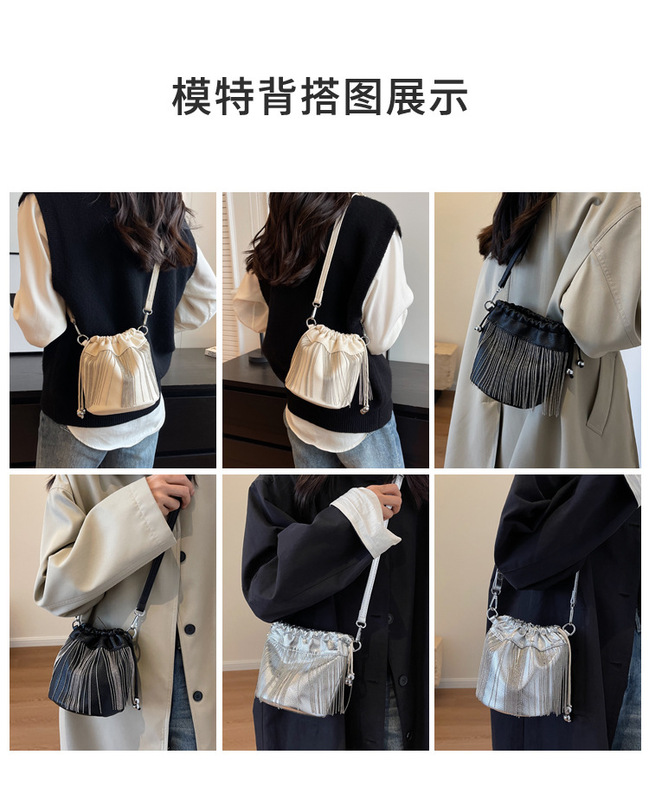 模特背搭图展示