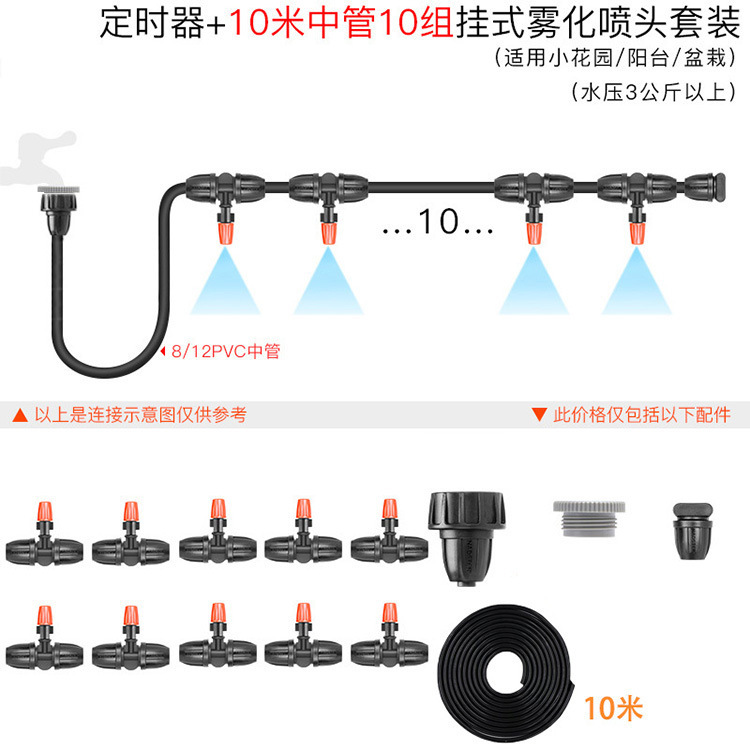 定时器+10米中管10组挂式雾化喷头套装
（适用小花园/阳台/盆栽）
（水压3公斤以上）

...10...

8/12PVC中管

▲ 以上是连接示意图仅供参考

▼ 此价格仅包括以下配件

10米