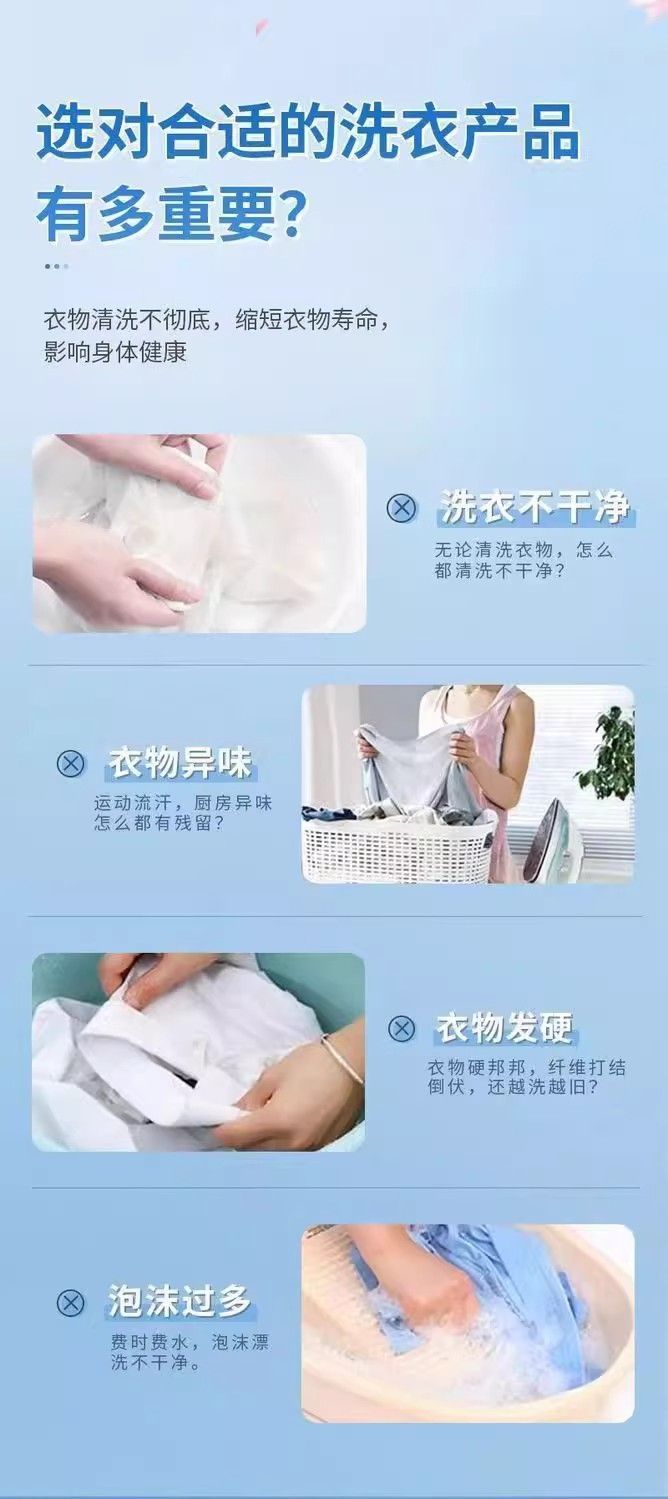 选对合适的洗衣产品有多重要?

衣物清洗不彻底，缩短衣物寿命，影响身体健康

洗衣不干净
无论清洗衣物，怎么都清洗不干净?

衣物异味
运动流汗，厨房异味怎么都有残留?

衣物发硬
衣物硬邦邦，纤维打结倒伏，还越洗越旧?

泡沫过多
费时费水，泡沫漂洗不干净。