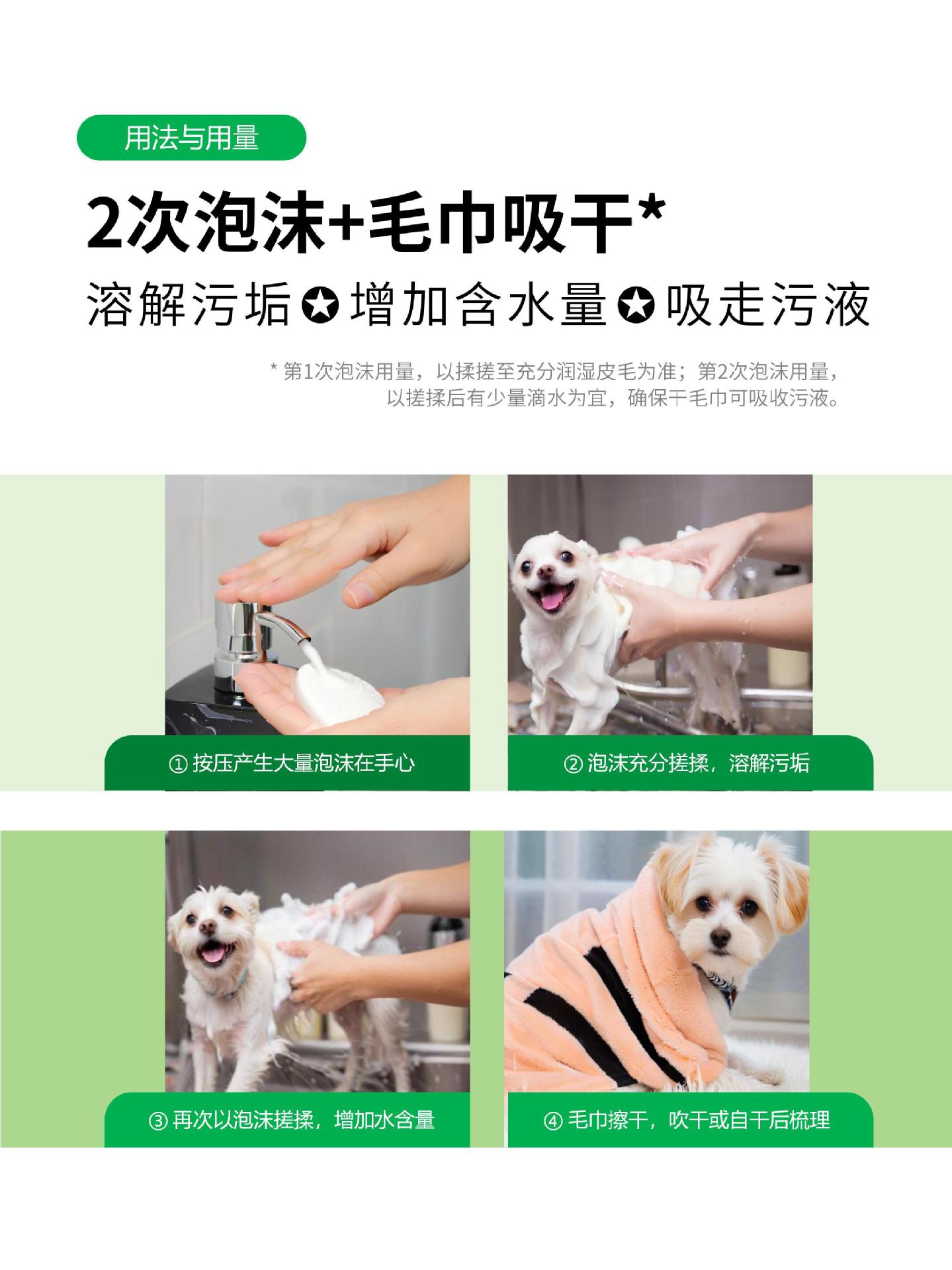 用法与用量

2次泡沫+毛巾吸干*

溶解污垢✪增加含水量✪吸走污液

* 第1次泡沫用量，以揉搓至充分润湿皮毛为准；第2次泡沫用量，以搓揉后有少量滴水为宜，确保干毛巾可吸收污液。

① 按压产生大量泡沫在手心

② 泡沫充分搓揉，溶解污垢

③ 再次以泡沫搓揉，增加水含量

④ 毛巾擦干，吹干或自干后梳理