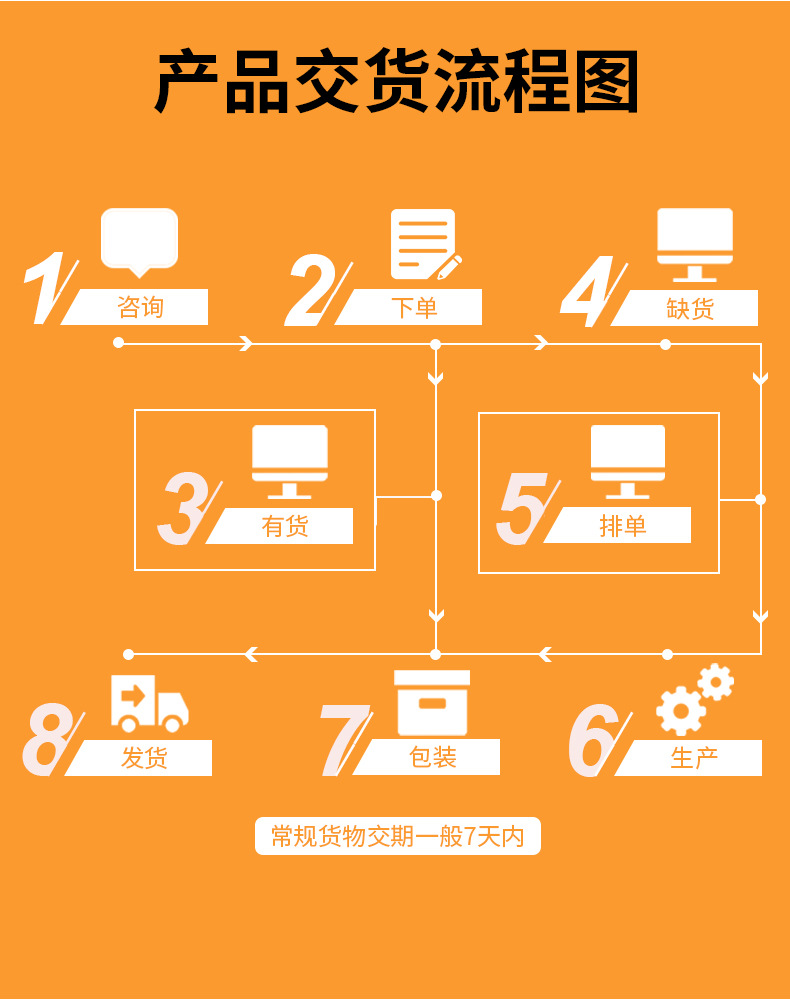 产品交货流程图

1 咨询

2 下单

4 缺货

3 有货

5 排单

8 发货

7 包装

6 生产

常规货物交期一般7天内