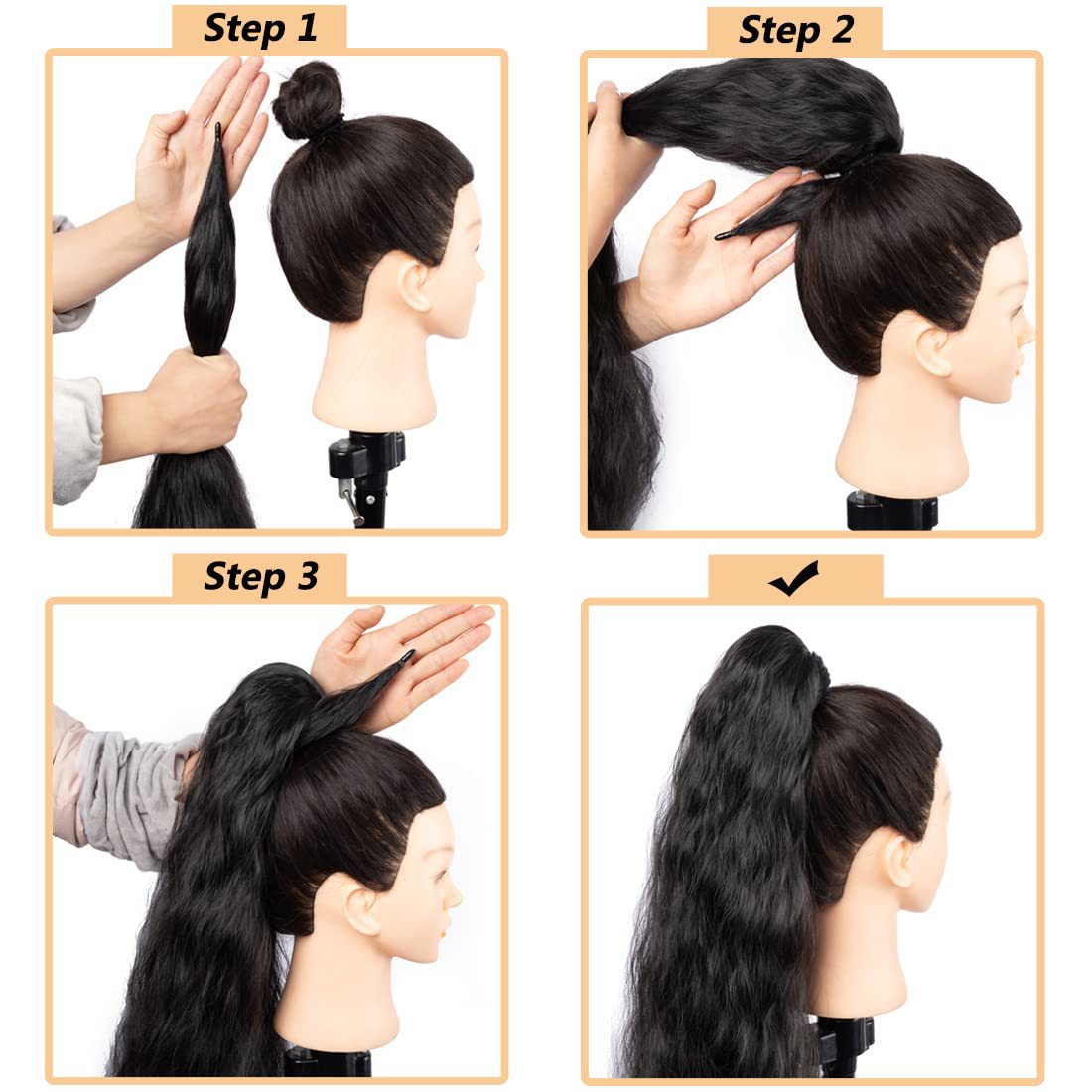 Step 1

Step 2

Step 3

✔