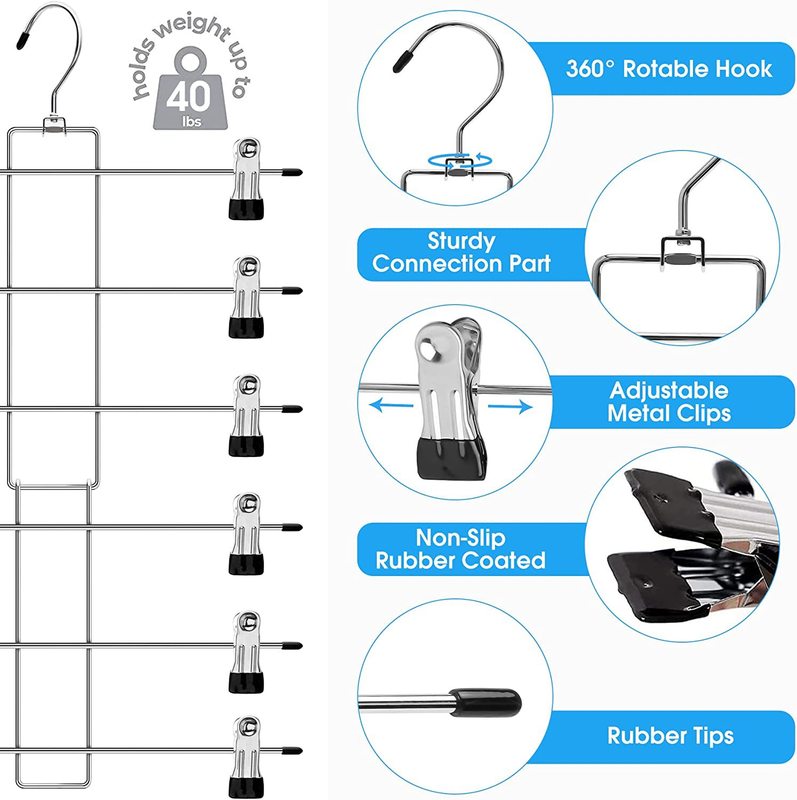 holds weight up to
40
lbs

360° Rotable Hook

Sturdy Connection Part

Adjustable Metal Clips

Non-Slip Rubber Coated

Rubber Tips