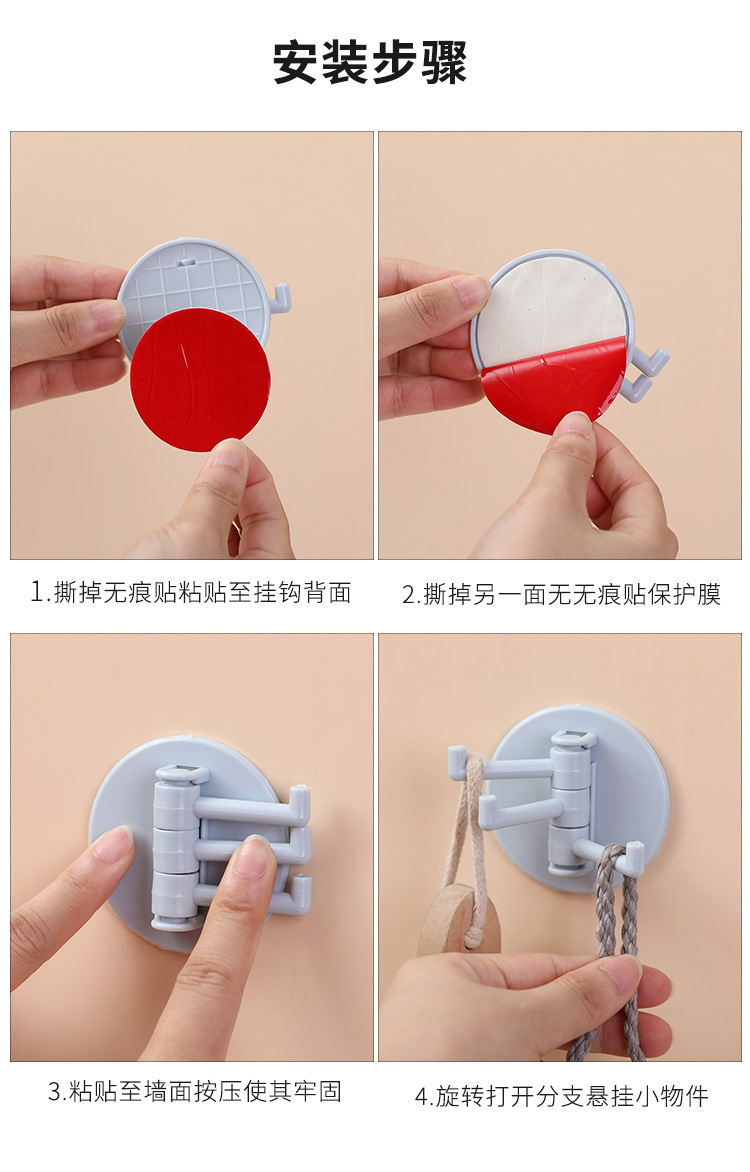 安装步骤

1.撕掉无痕贴粘贴至挂钩背面

2.撕掉另一面无无痕贴保护膜

3.粘贴至墙面按压使其牢固

4.旋转打开分支悬挂小物件