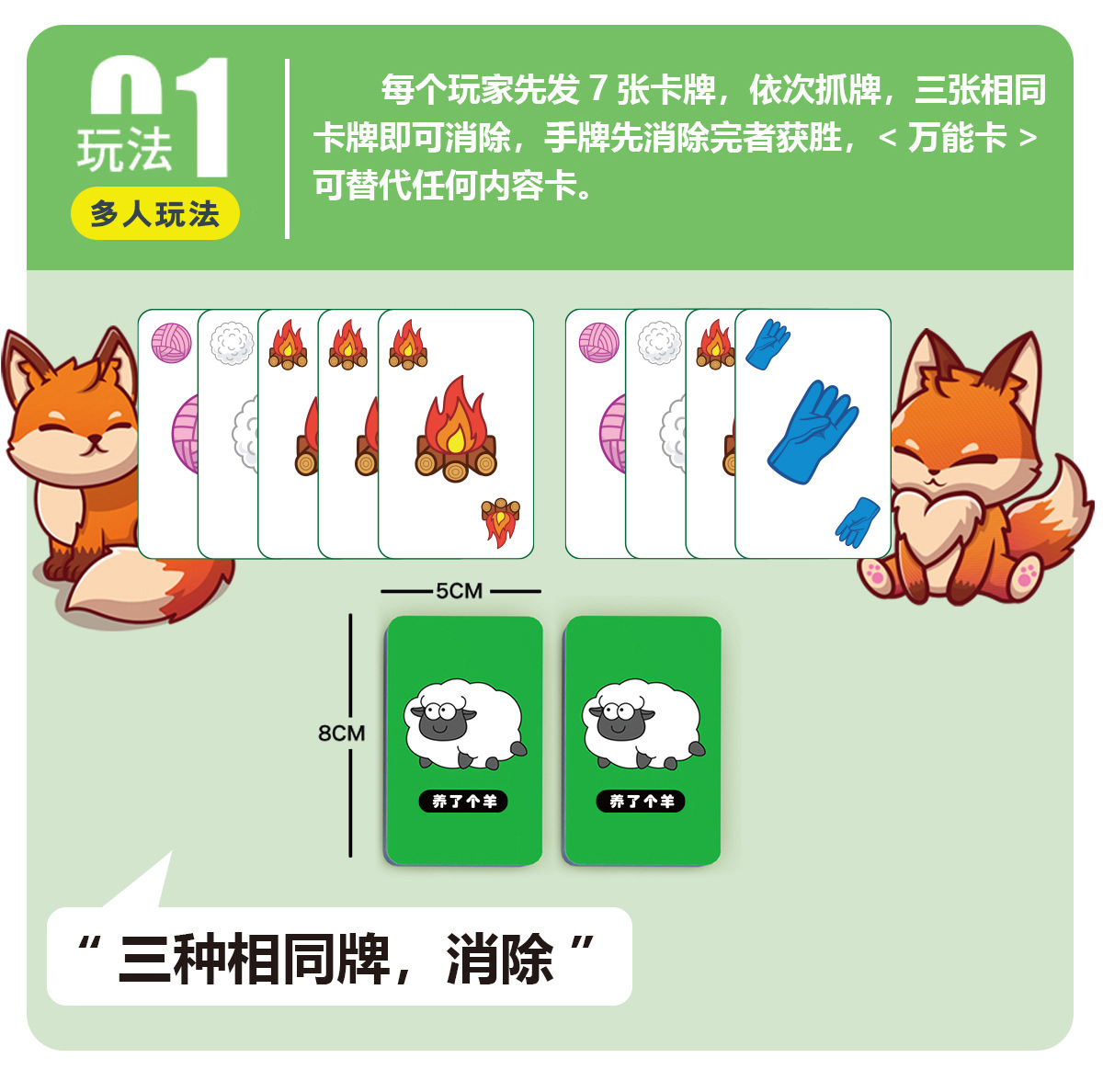 01
玩法
多人玩法

每个玩家先发 7 张卡牌，依次抓牌，三张相同卡牌即可消除，手牌先消除完者获胜，< 万能卡 > 可替代任何内容卡。

5CM

8CM

养了个羊

养了个羊

“ 三种相同牌，消除 ”