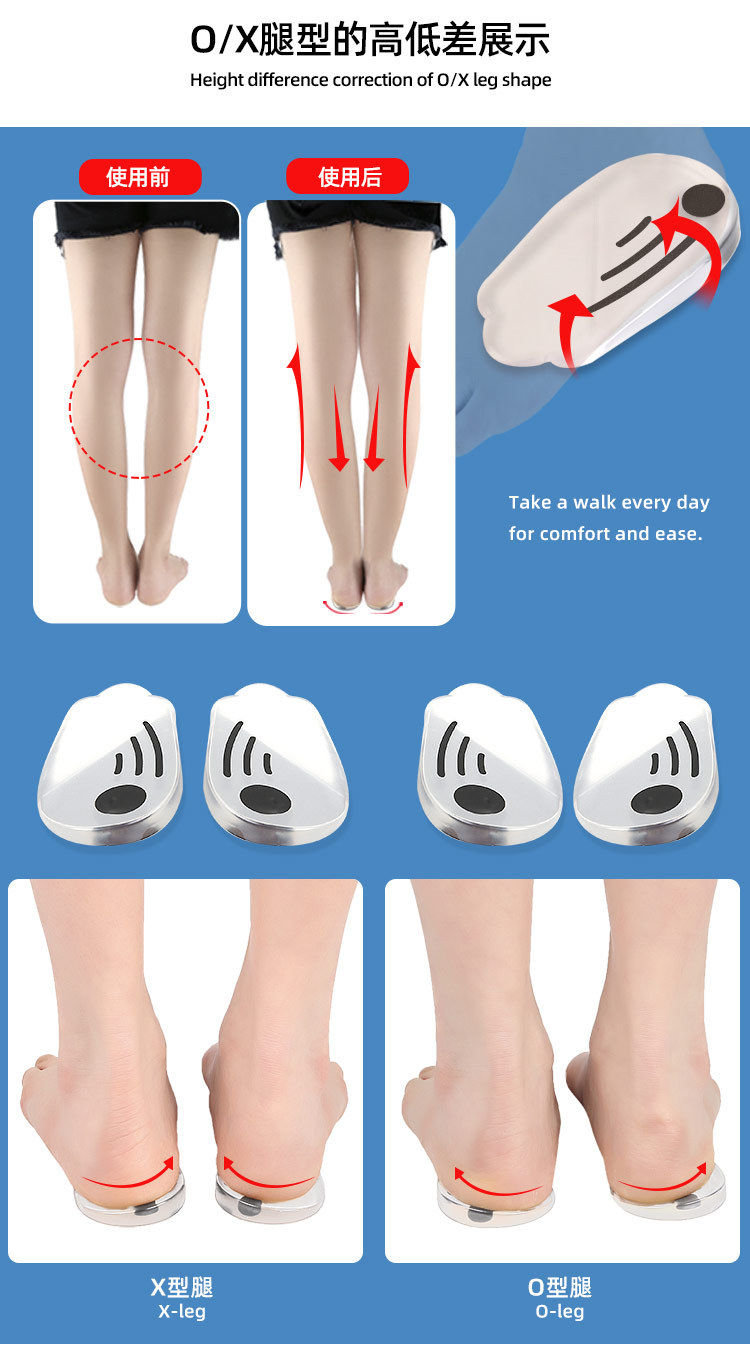 O/X腿型的高低差展示
Height difference correction of O/X leg shape

使用前

使用后

Take a walk every day for comfort and ease.

X型腿
X-leg

O型腿
O-leg