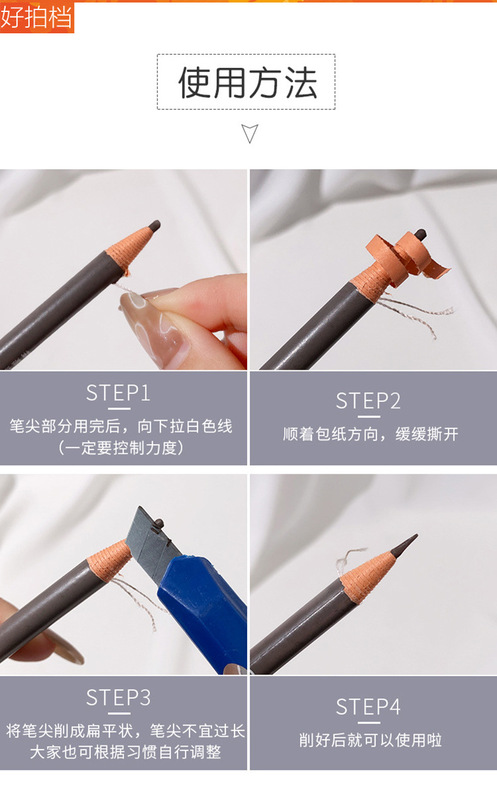 好拍档

使用方法

STEP1
笔尖部分用完后，向下拉白色线
（一定要控制力度）

STEP2
顺着包纸方向，缓缓撕开

STEP3
将笔尖削成扁平状，笔尖不宜过长
大家也可根据习惯自行调整

STEP4
削好后就可以使用啦