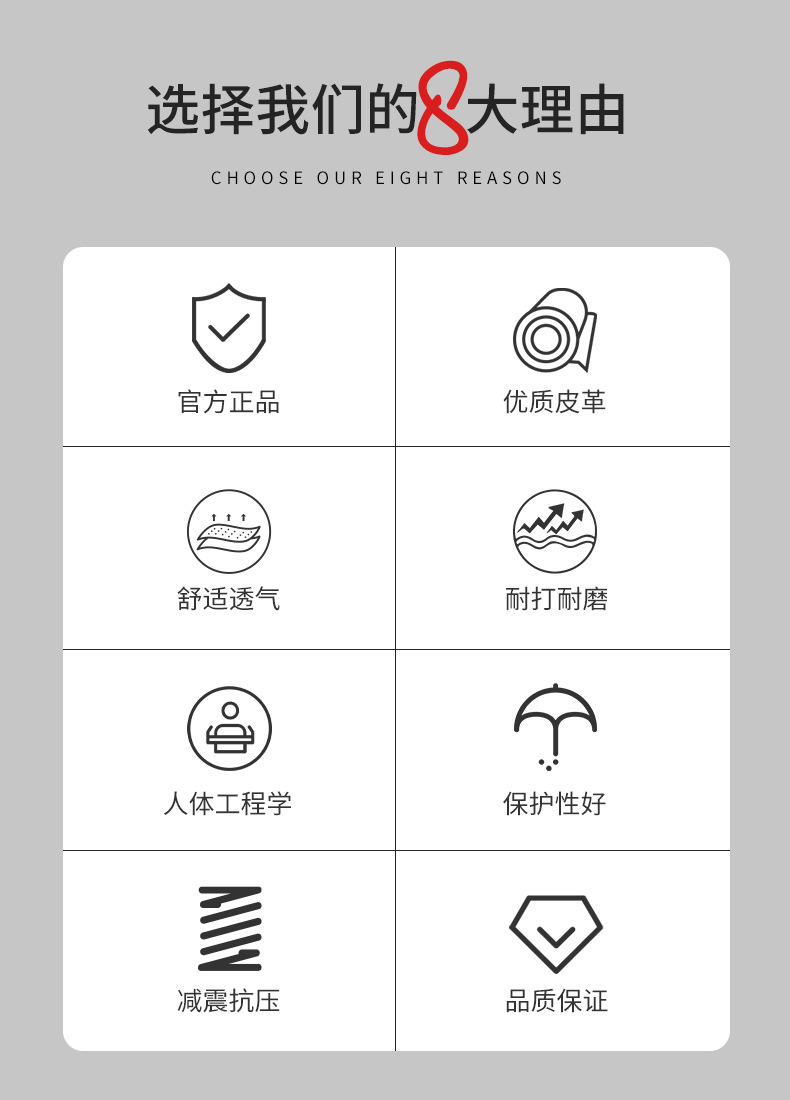 选择我们的8大理由

CHOOSE OUR EIGHT REASONS

官方正品

优质皮革

舒适透气

耐打耐磨

人体工程学

保护性好

减震抗压

品质保证