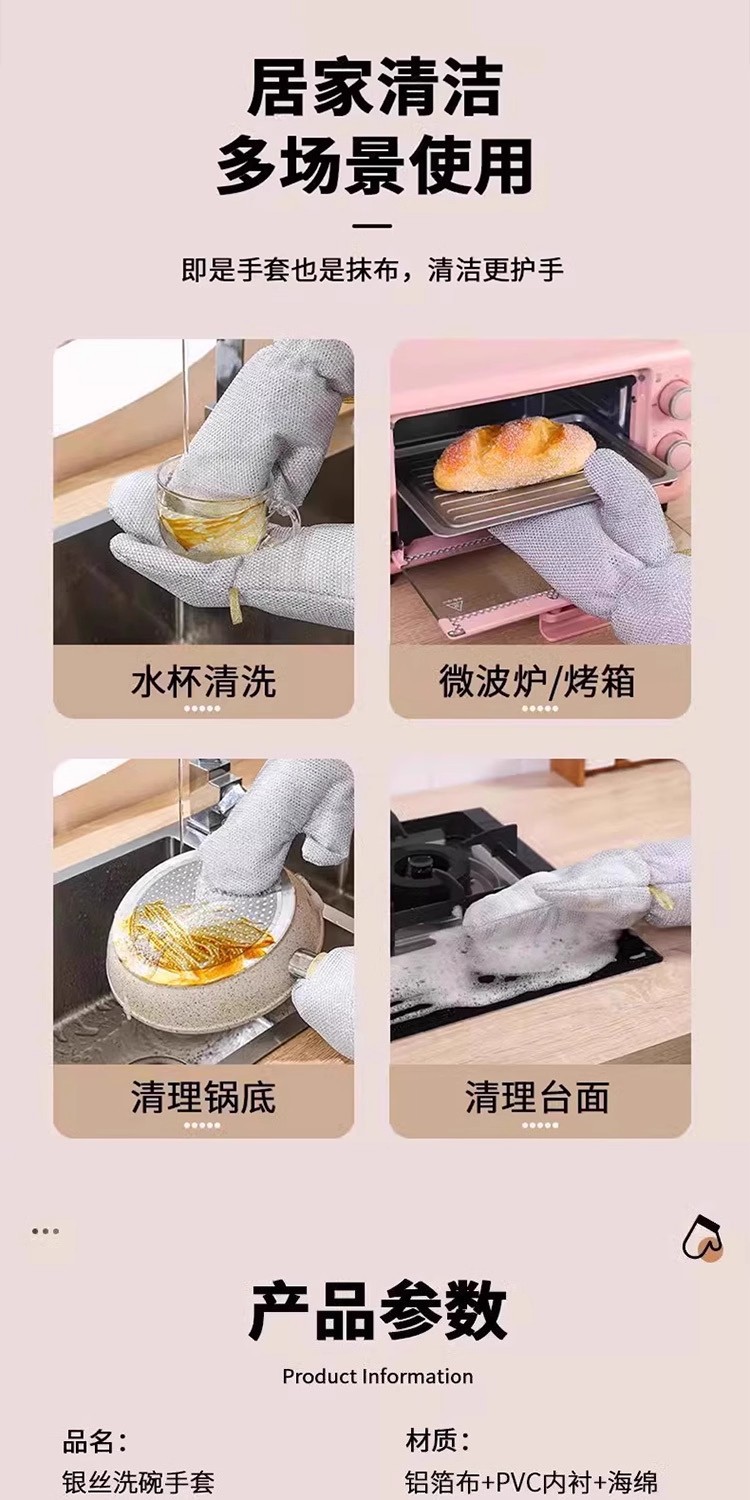 居家清洁
多场景使用

即是手套也是抹布，清洁更护手

水杯清洗

微波炉/烤箱

清理锅底

清理台面

产品参数

Product Information

品名：
银丝洗碗手套

材质：
铝箔布+PVC内衬+海绵