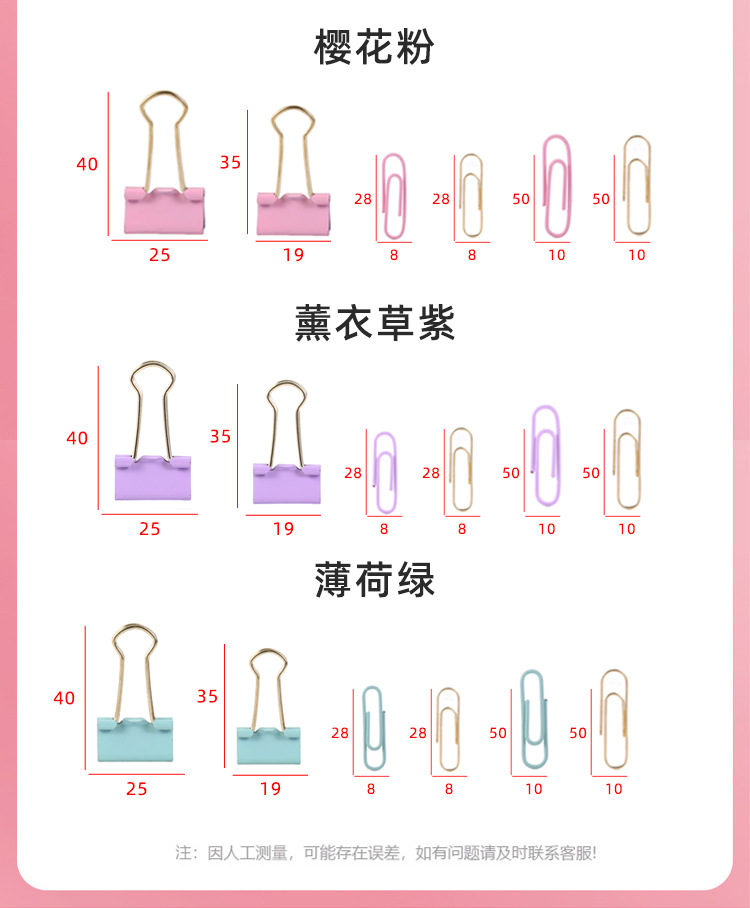 樱花粉

40
25
35
19
28
8
28
8
50
10
50
10

薰衣草紫

40
25
35
19
28
8
28
8
50
10
50
10

薄荷绿

40
25
35
19
28
8
28
8
50
10
50
10

注：因人工测量，可能存在误差，如有问题请及时联系客服!