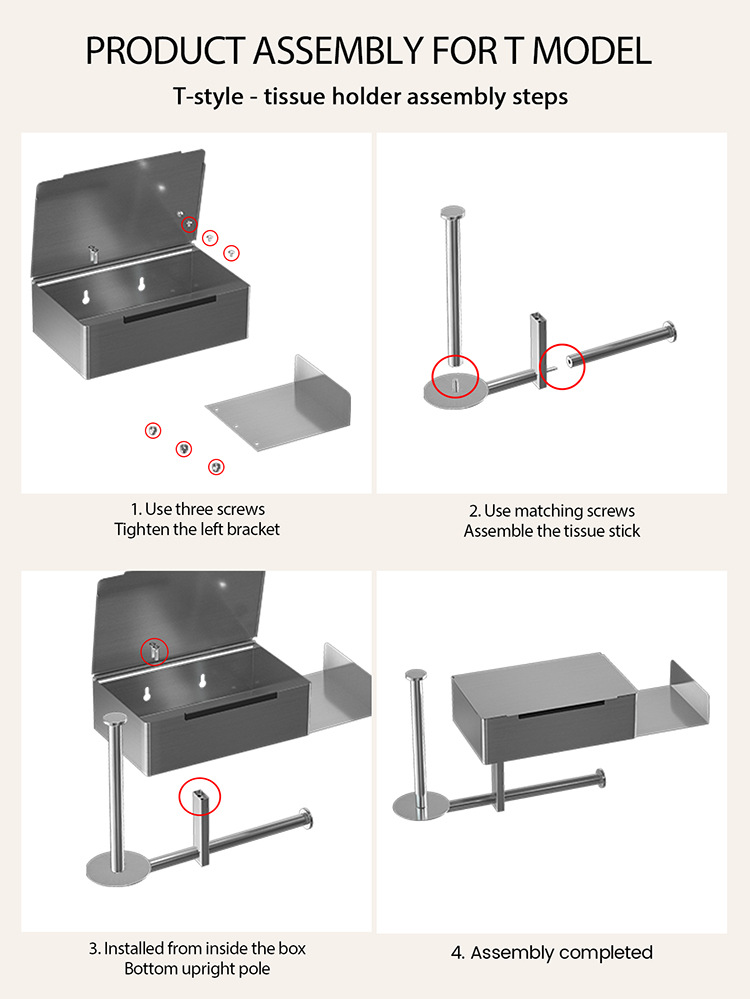 PRODUCT ASSEMBLY FOR T MODEL

T-style - tissue holder assembly steps

1. Use three screws
Tighten the left bracket

2. Use matching screws
Assemble the tissue stick

3. Installed from inside the box
Bottom upright pole

4. Assembly completed