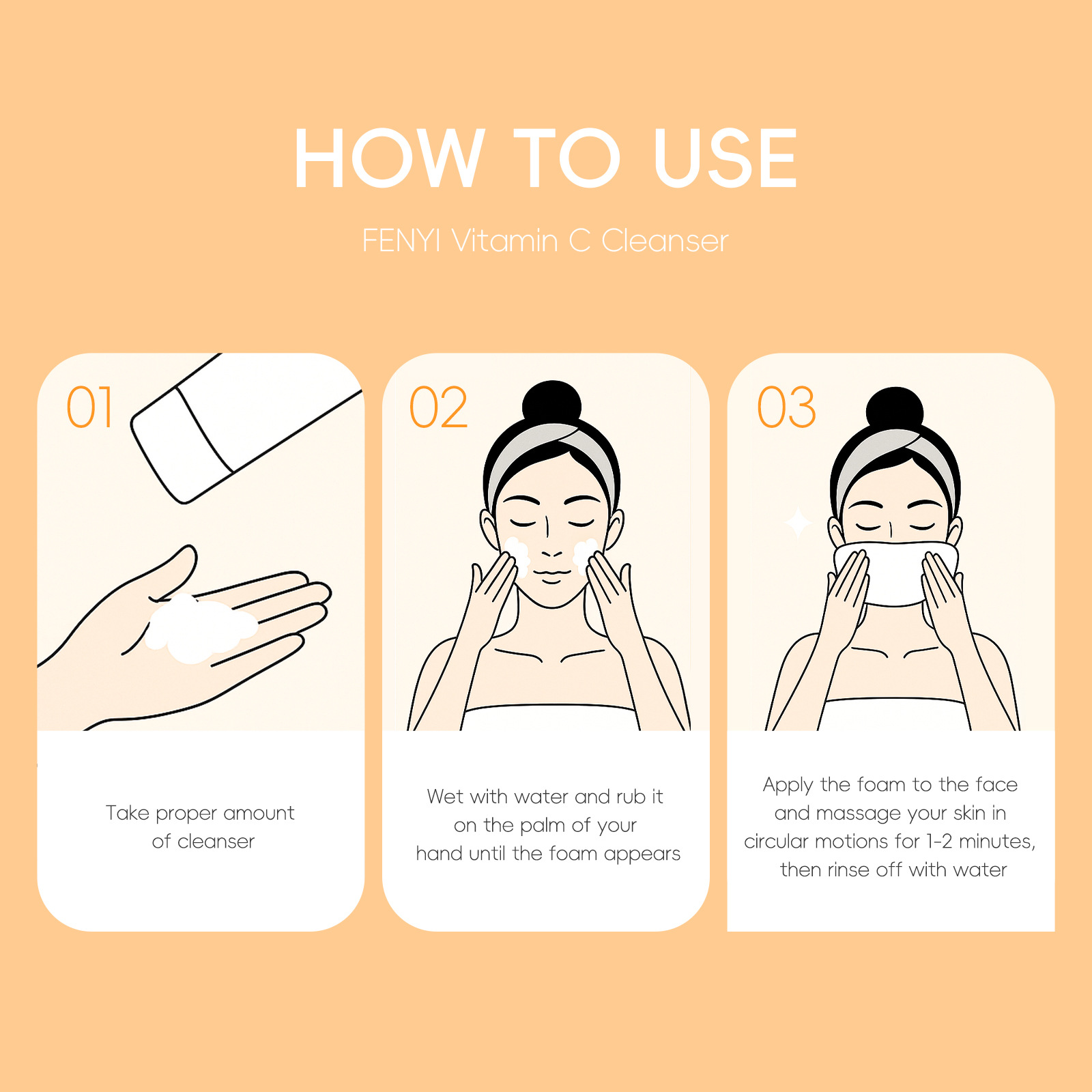 HOW TO USE

FENYI Vitamin C Cleanser

01

Take proper amount of cleanser

02

Wet with water and rub it on the palm of your hand until the foam appears

03

Apply the foam to the face and massage your skin in circular motions for 1-2 minutes, then rinse off with water