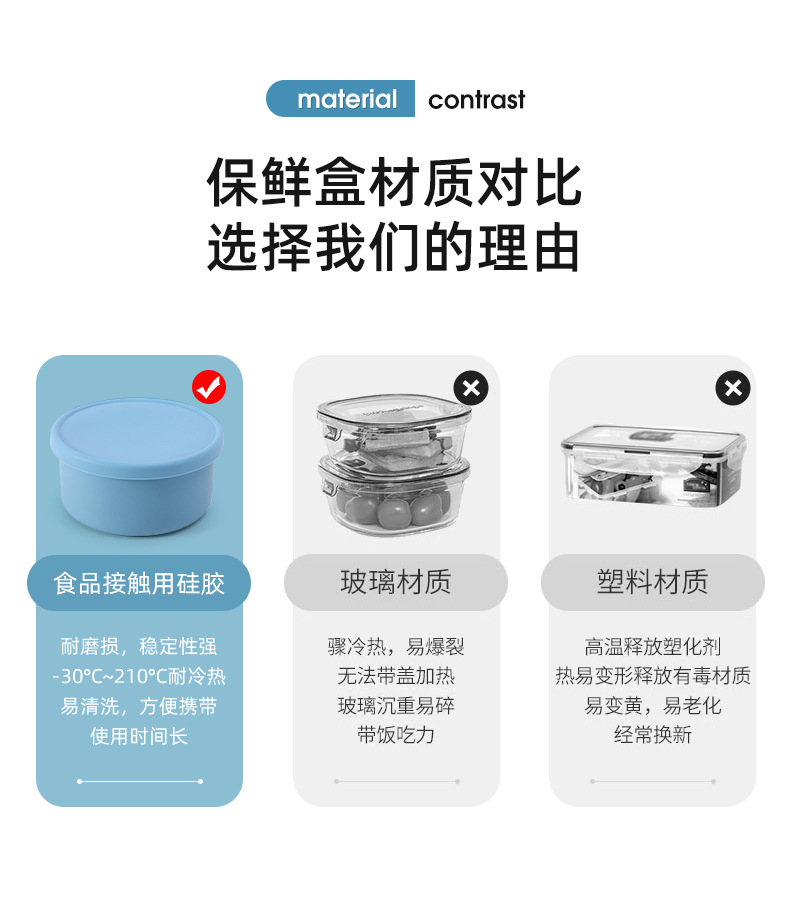 material contrast

保鲜盒材质对比
选择我们的理由

食品接触用硅胶

耐磨损，稳定性强
-30°C~210°C耐冷热
易清洗，方便携带
使用时间长

玻璃材质

骤冷热，易爆裂
无法带盖加热
玻璃沉重易碎
带饭吃力

塑料材质

高温释放塑化剂
热易变形释放有毒材质
易变黄，易老化
经常换新