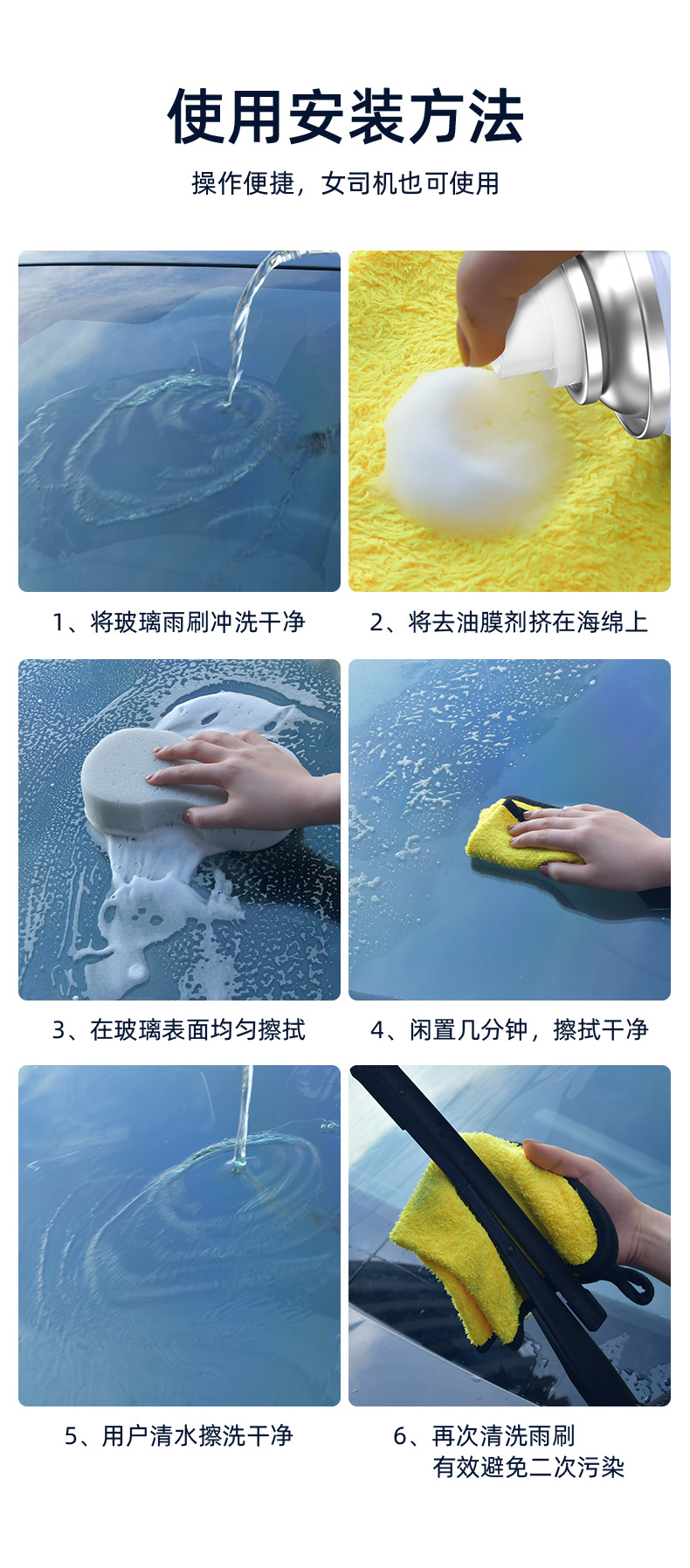 使用安装方法

操作便捷，女司机也可使用

1、将玻璃雨刷冲洗干净

2、将去油膜剂挤在海绵上

3、在玻璃表面均匀擦拭

4、闲置几分钟，擦拭干净

5、用户清水擦洗干净

6、再次清洗雨刷
有效避免二次污染