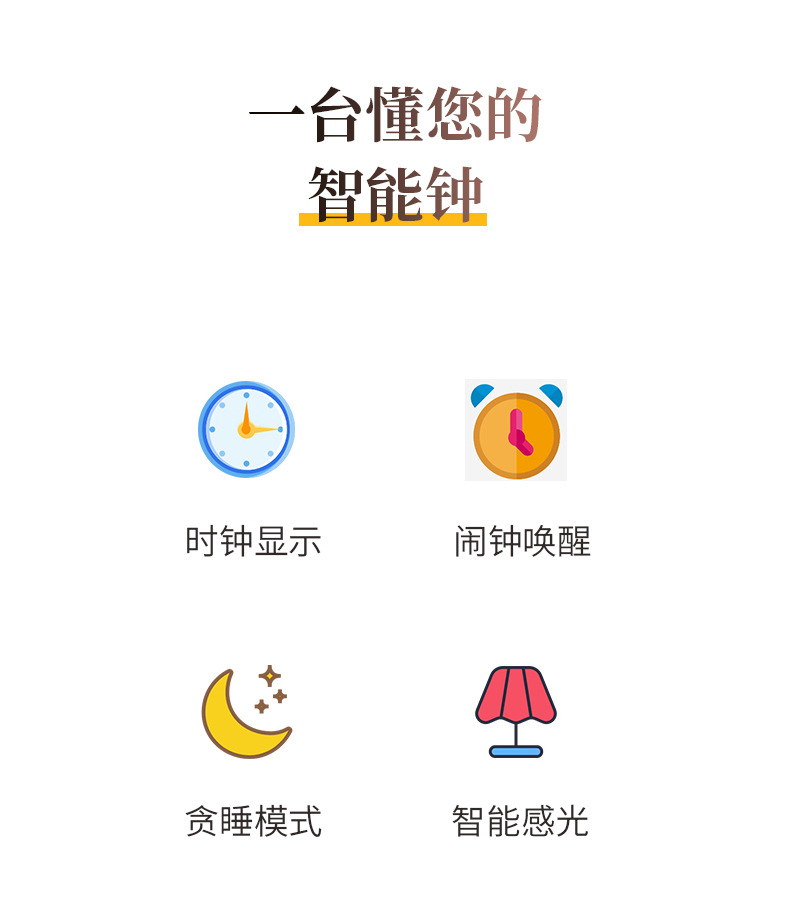 一台懂您的
智能钟

时钟显示

闹钟唤醒

贪睡模式

智能感光