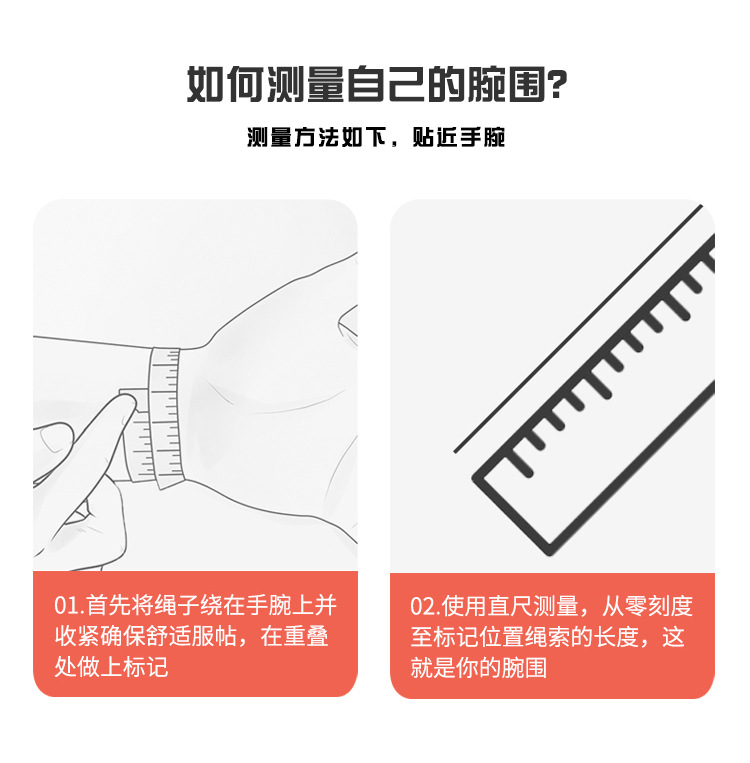 如何测量自己的腕围?

测量方法如下，贴近手腕

01.首先将绳子绕在手腕上并收紧确保舒适服帖，在重叠处做上标记

02.使用直尺测量，从零刻度至标记位置绳索的长度，这就是你的腕围