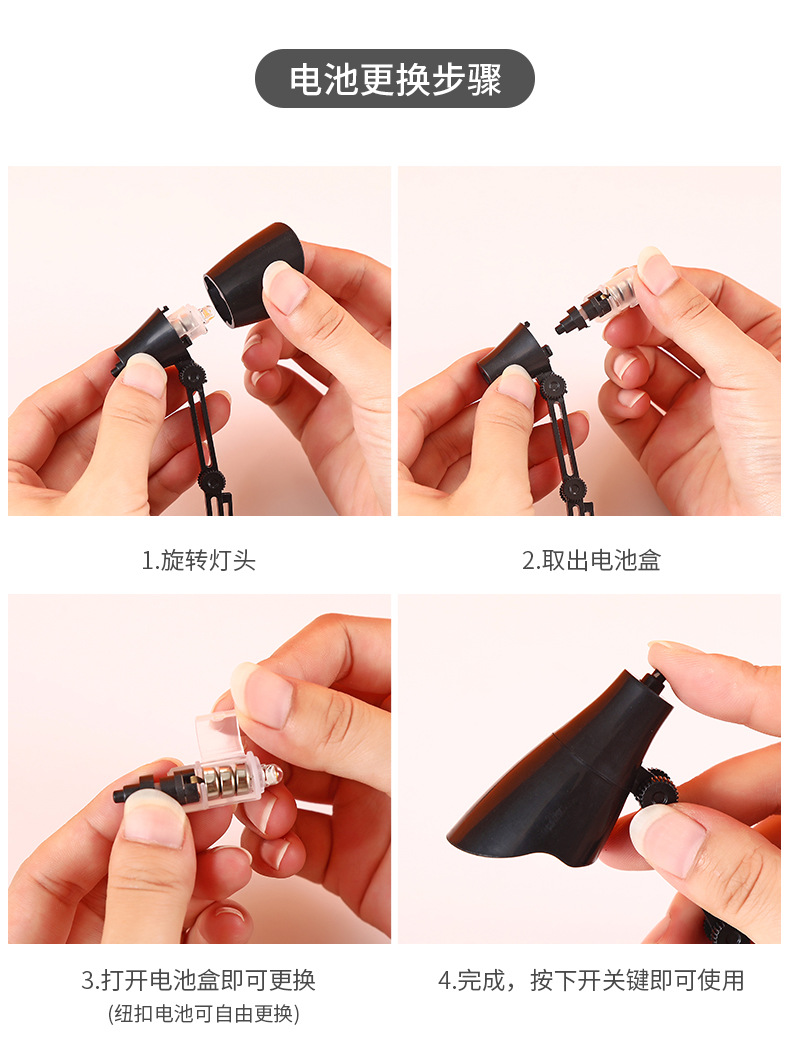 电池更换步骤

1.旋转灯头

2.取出电池盒

3.打开电池盒即可更换
(纽扣电池可自由更换)

4.完成，按下开关键即可使用