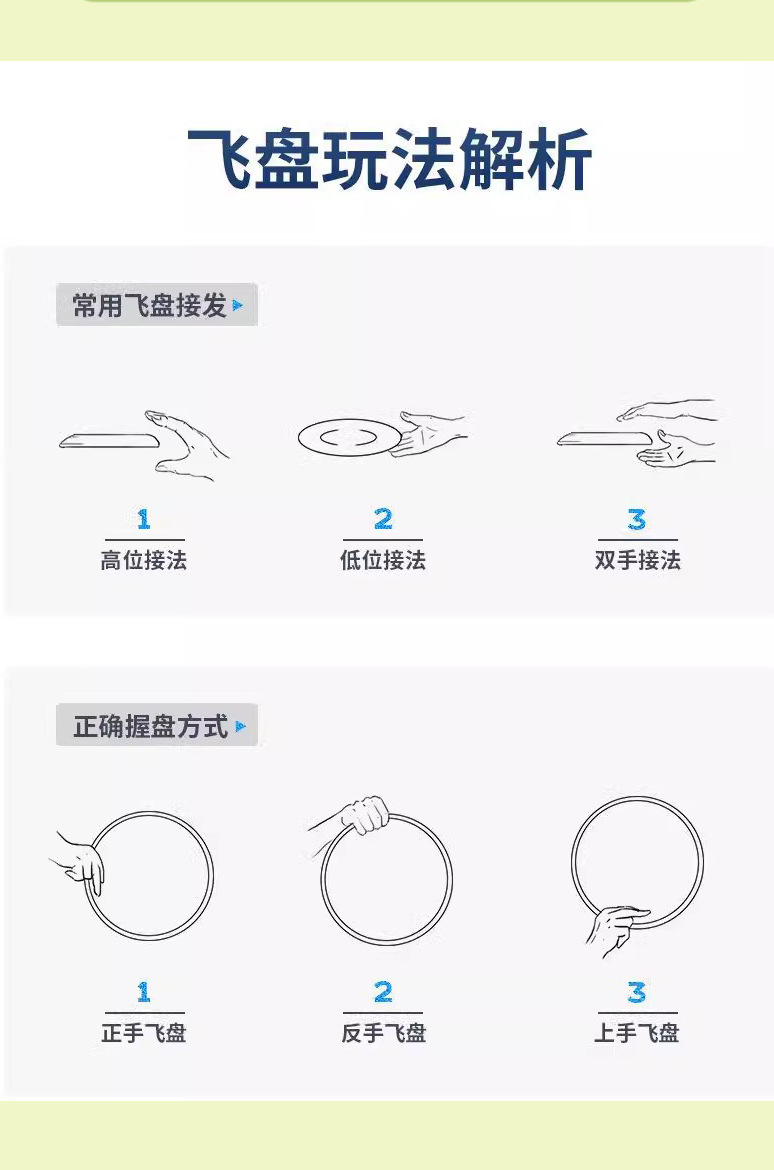 飞盘玩法解析

常用飞盘接发

1
高位接法

2
低位接法

3
双手接法

正确握盘方式

1
正手飞盘

2
反手飞盘

3
上手飞盘