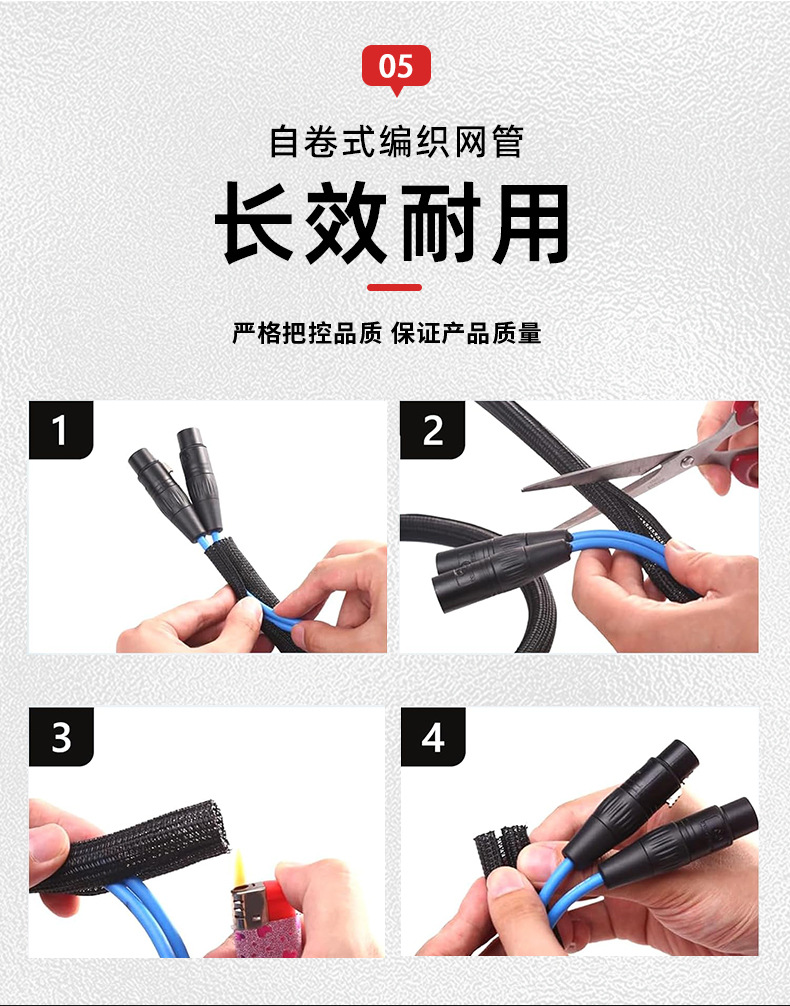 05

自卷式编织网管

长效耐用

严格把控品质 保证产品质量

1

2

3

4