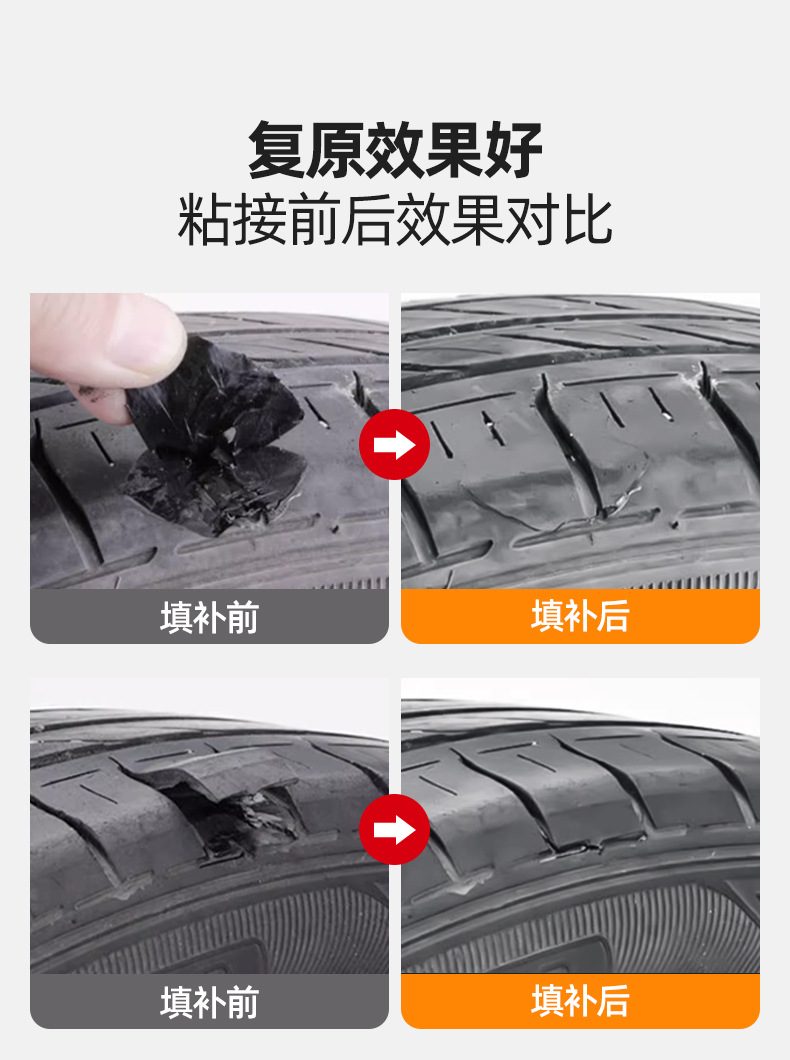 复原效果好
粘接前后效果对比

填补前

填补后

填补前

填补后