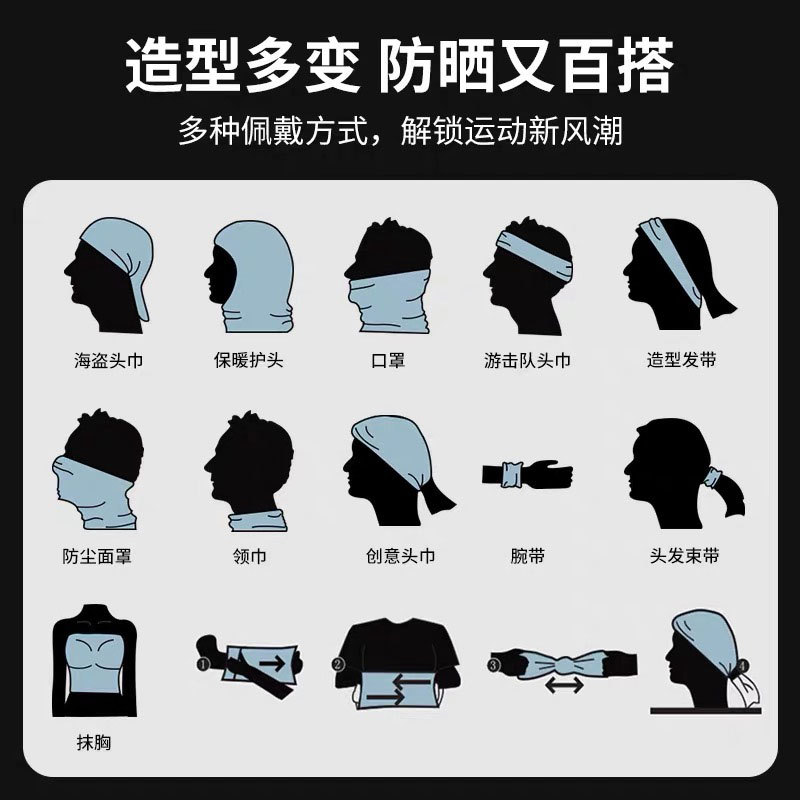 造型多变 防晒又百搭

多种佩戴方式，解锁运动新风潮

海盗头巾
保暖护头
口罩
游击队头巾
造型发带

防尘面罩
领巾
创意头巾
腕带
头发束带

抹胸

①
②
③
④