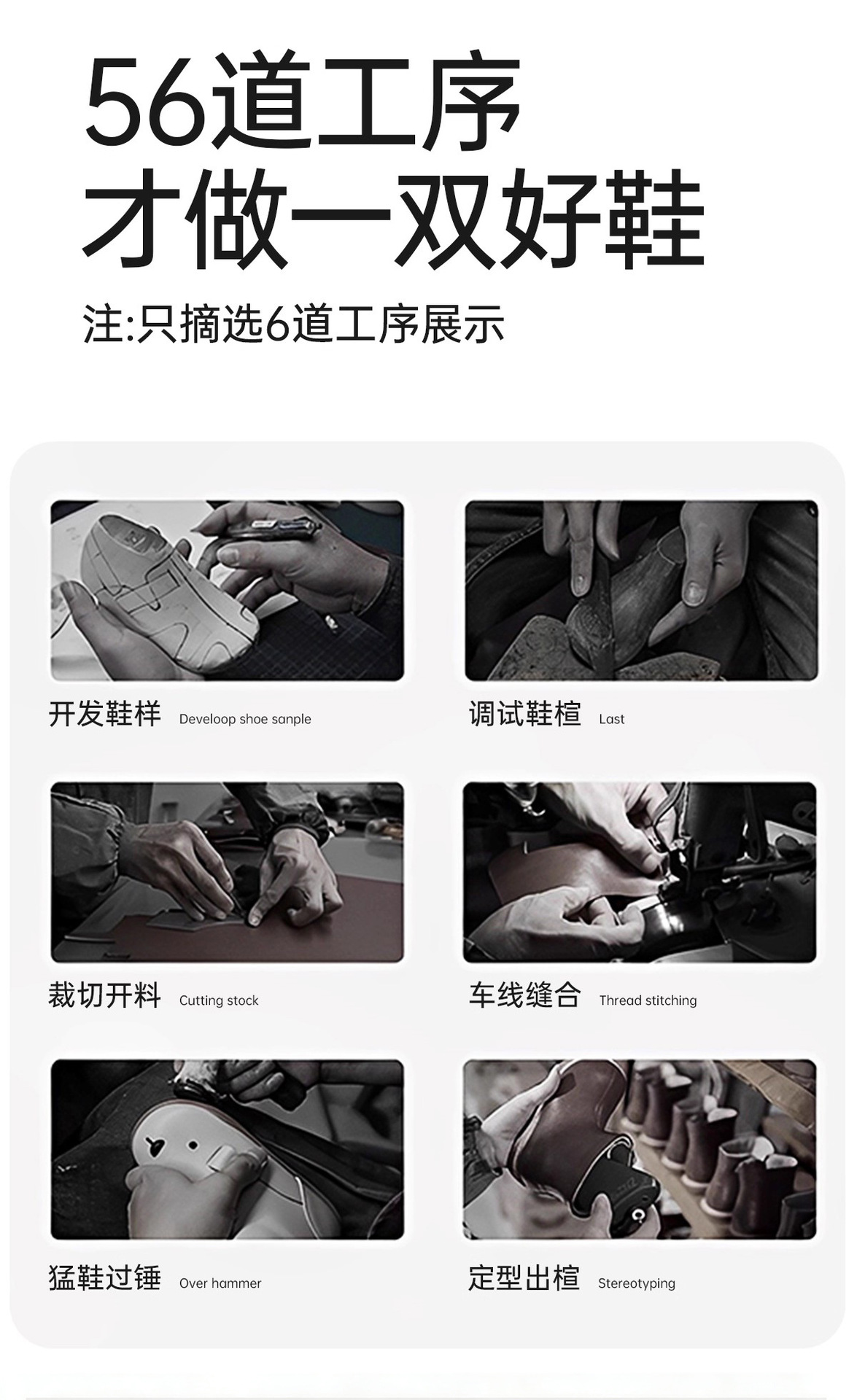 56道工序
才做一双好鞋

注:只摘选6道工序展示

开发鞋样 Develoop shoe sanple

调试鞋楦 Last

裁切开料 Cutting stock

车线缝合 Thread stitching

猛鞋过锤 Over hammer

定型出楦 Stereotyping