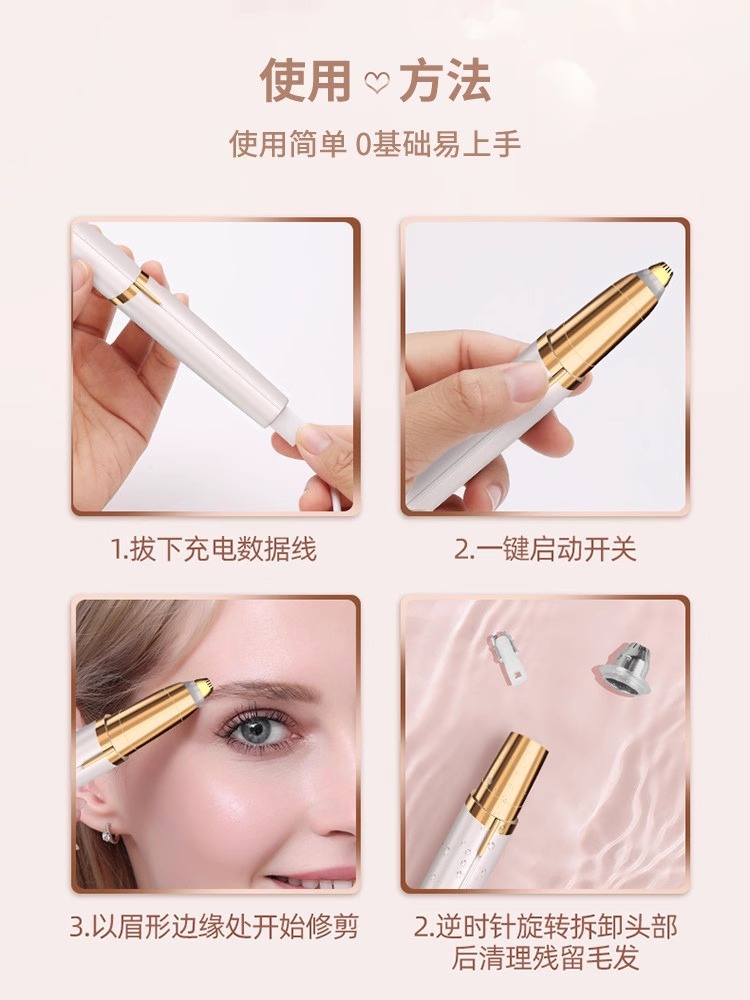 使用 ♡ 方法

使用简单 0基础易上手

1.拔下充电数据线

2.一键启动开关

3.以眉形边缘处开始修剪

2.逆时针旋转拆卸头部后清理残留毛发