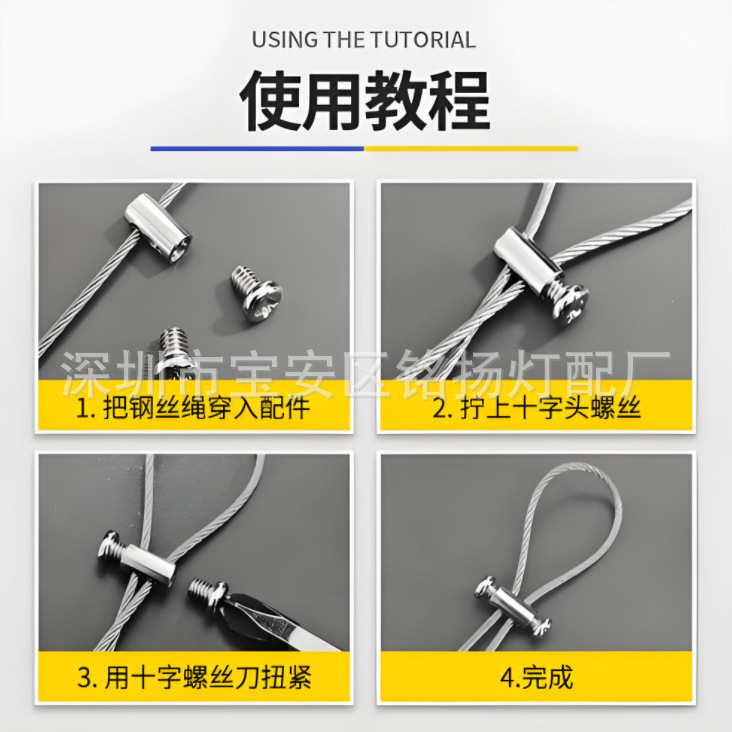 USING THE TUTORIAL

使用教程

深圳市宝安区铭扬灯配厂

1. 把钢丝绳穿入配件

2. 拧上十字头螺丝

3. 用十字螺丝刀扭紧

4.完成