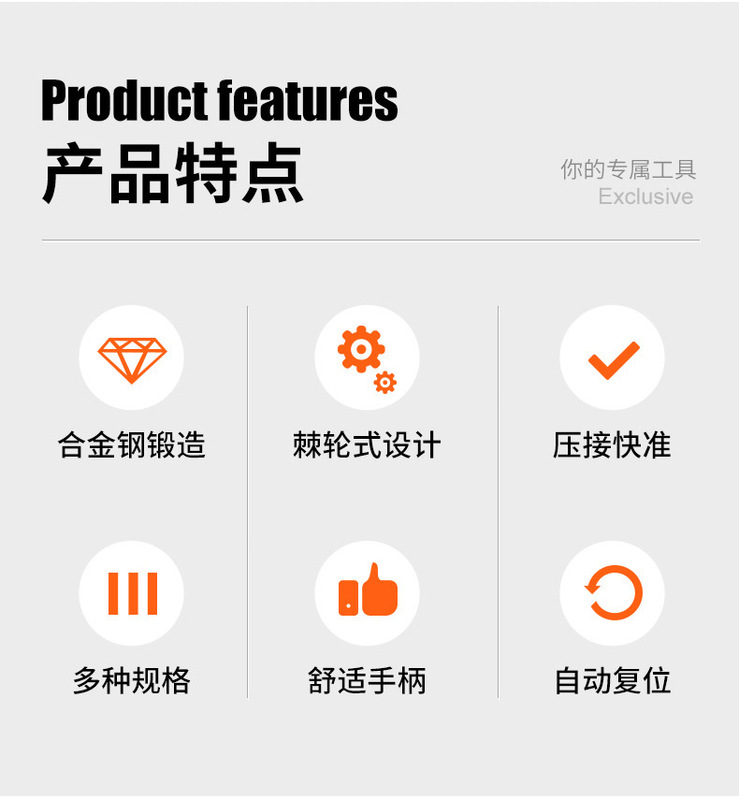 Product features
产品特点

你的专属工具
Exclusive

合金钢锻造

棘轮式设计

压接快准

多种规格

舒适手柄

自动复位