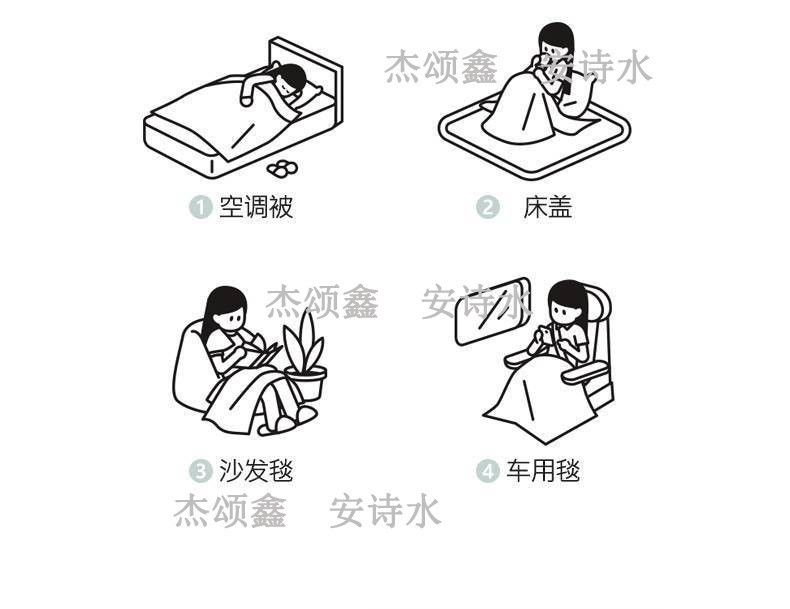 杰颂鑫　安诗水

1 空调被

2 床盖

杰颂鑫　安诗水

3 沙发毯

4 车用毯

杰颂鑫　安诗水