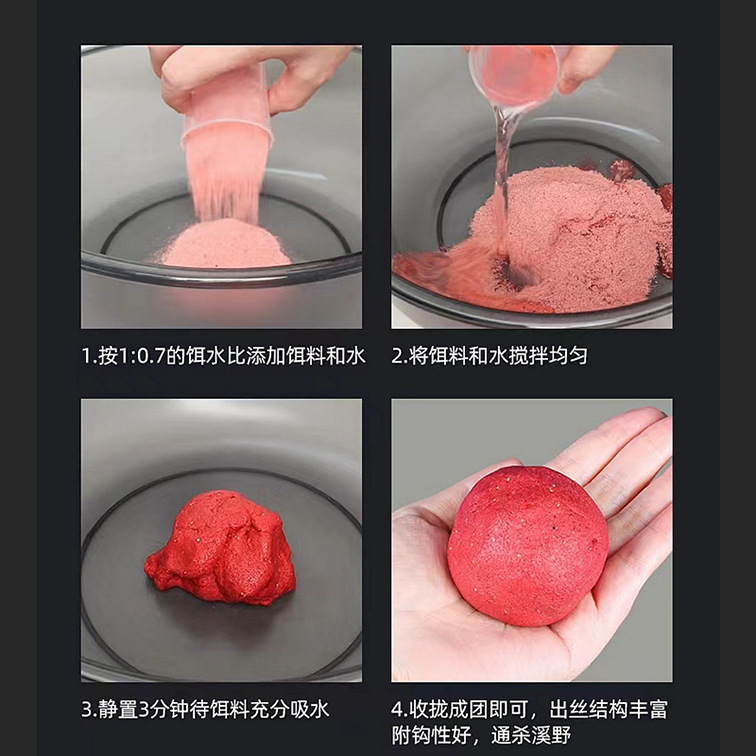 1.按1:0.7的饵水比添加饵料和水

2.将饵料和水搅拌均匀

3.静置3分钟待饵料充分吸水

4.收拢成团即可，出丝结构丰富附钩性好，通杀溪野