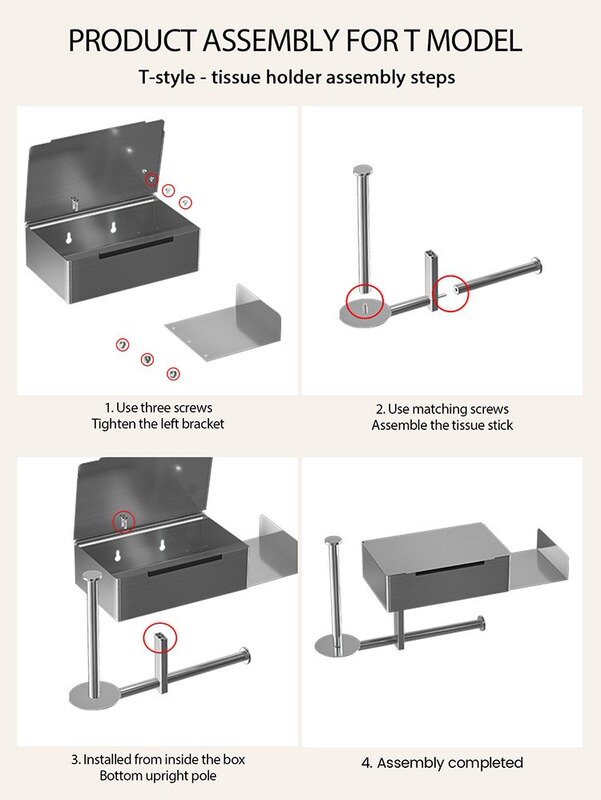 PRODUCT ASSEMBLY FOR T MODEL

T-style - tissue holder assembly steps

1. Use three screws
Tighten the left bracket

2. Use matching screws
Assemble the tissue stick

3. Installed from inside the box
Bottom upright pole

4. Assembly completed