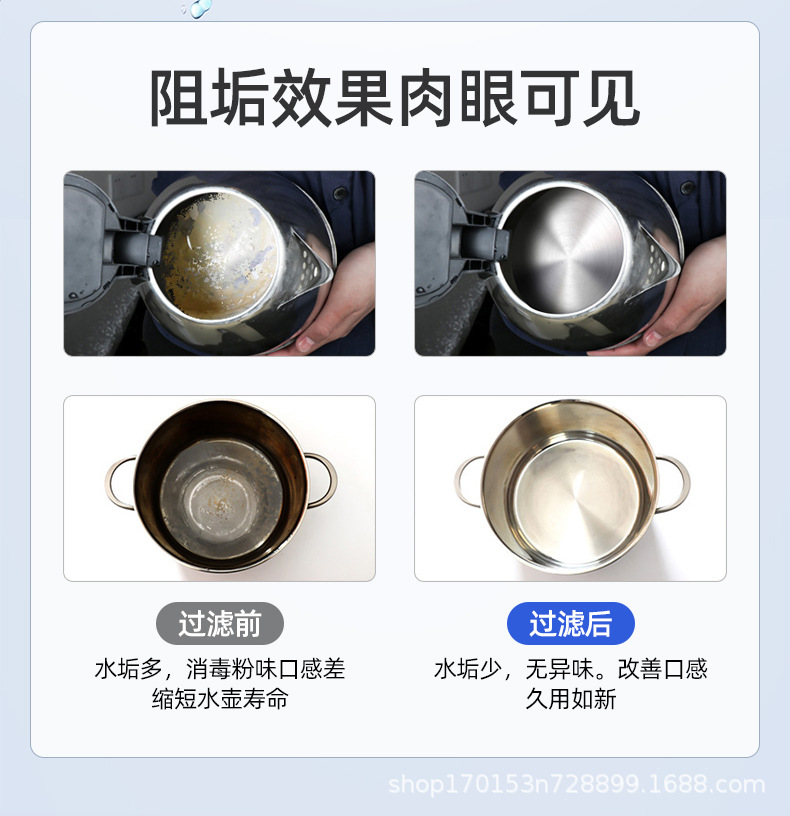 阻垢效果肉眼可见

过滤前

水垢多，消毒粉味口感差
缩短水壶寿命

过滤后

水垢少，无异味。改善口感
久用如新

shop170153n728899.1688.com