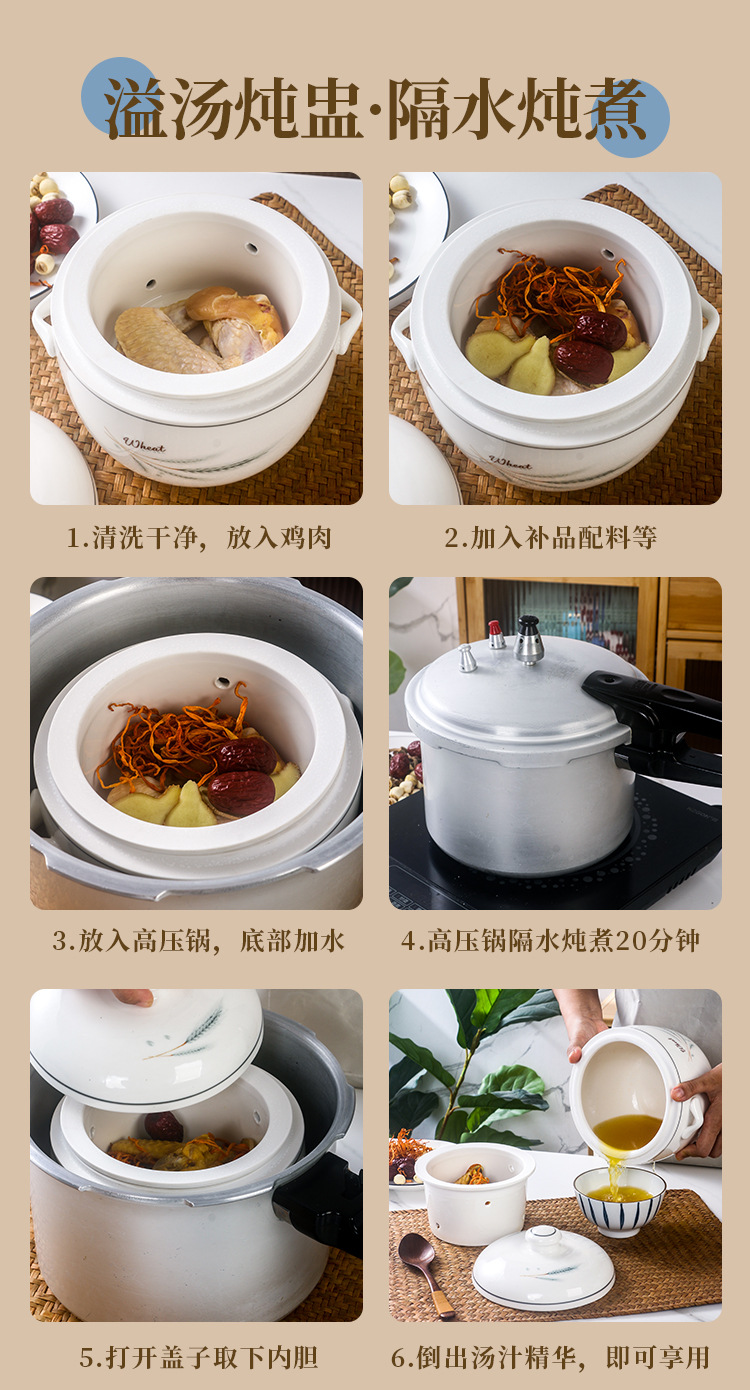 溢汤炖盅·隔水炖煮

Wheat

1.清洗干净，放入鸡肉

Wheat

2.加入补品配料等

3.放入高压锅，底部加水

4.高压锅隔水炖煮20分钟

5.打开盖子取下内胆

6.倒出汤汁精华，即可享用