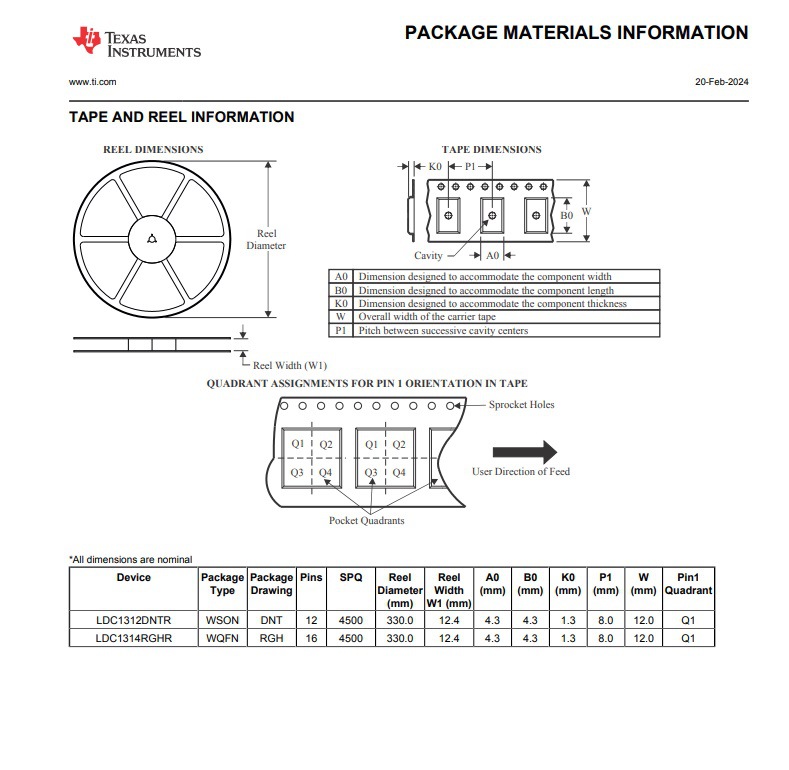 TEXAS INSTRUMENTS

PACKAGE MATERIALS INFORMATION

www.ti.com

20-Feb-2024

TAPE AND REEL INFORMATION

REEL DIMENSIONS

Reel Diameter

Reel Width (W1)

TAPE DIMENSIONS

K0 P1

B0 W

Cavity A0

| A0 | Dimension designed to accommodate the component width |
|---|---|
| B0 | Dimension designed to accommodate the component length |
| K0 | Dimension designed to accommodate the component thickness |
| W | Overall width of the carrier tape |
| P1 | Pitch between successive cavity centers |

QUADRANT ASSIGNMENTS FOR PIN 1 ORIENTATION IN TAPE

Sprocket Holes

Q1 Q2 Q3 Q4 Q1 Q2 Q3 Q4

User Direction of Feed

Pocket Quadrants

*All dimensions are nominal

| Device | Package Type | Package Drawing | Pins | SPQ | Reel Diameter (mm) | Reel Width W1 (mm) | A0 (mm) | B0 (mm) | K0 (mm) | P1 (mm) | W (mm) | Pin1 Quadrant |
|---|---|---|---|---|---|---|---|---|---|---|---|---|
| LDC1312DNTR | WSON | DNT | 12 | 4500 | 330.0 | 12.4 | 4.3 | 4.3 | 1.3 | 8.0 | 12.0 | Q1 |
| LDC1314RGHR | WQFN | RGH | 16 | 4500 | 330.0 | 12.4 | 4.3 | 4.3 | 1.3 | 8.0 | 12.0 | Q1 |