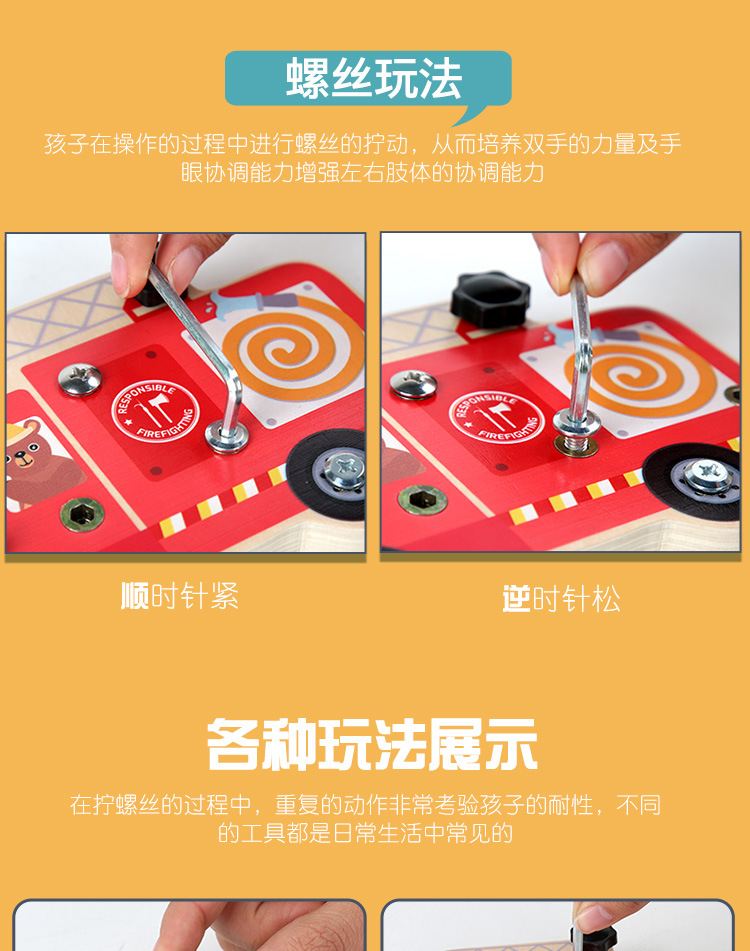 螺丝玩法

孩子在操作的过程中进行螺丝的拧动，从而培养双手的力量及手眼协调能力增强左右肢体的协调能力

RESPONSIBLE FIREFIGHTING

RESPONSIBLE FIREFIGHTING

顺时针紧

逆时针松

各种玩法展示

在拧螺丝的过程中，重复的动作非常考验孩子的耐性，不同的工具都是日常生活中常见的