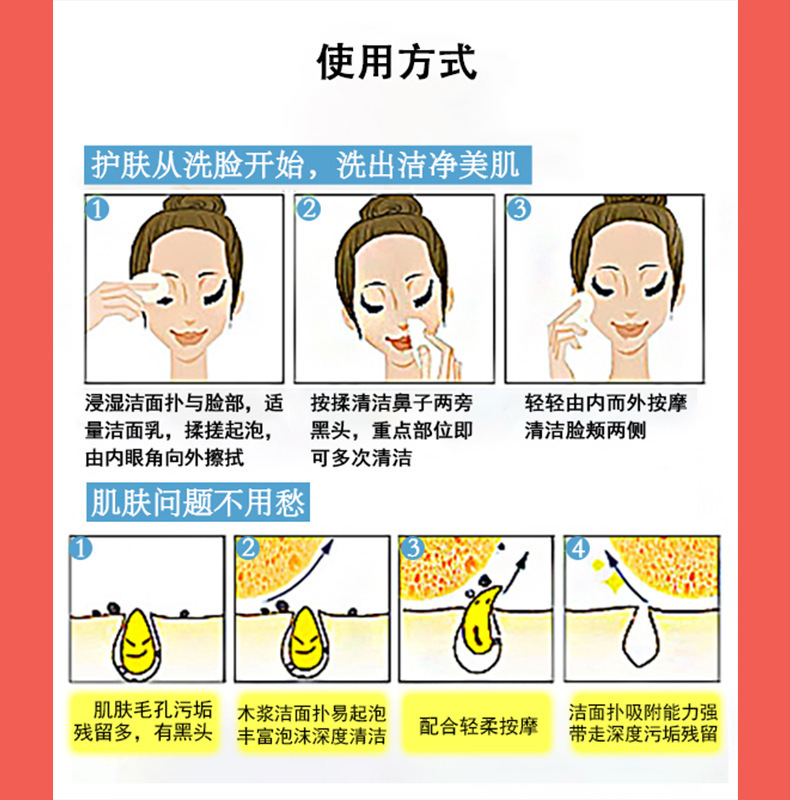 使用方式

护肤从洗脸开始，洗出洁净美肌

1
浸湿洁面扑与脸部，适量洁面乳，揉搓起泡，由内眼角向外擦拭

2
按揉清洁鼻子两旁黑头，重点部位即可多次清洁

3
轻轻由内而外按摩清洁脸颊两侧

肌肤问题不用愁

1
肌肤毛孔污垢残留多，有黑头

2
木浆洁面扑易起泡丰富泡沫深度清洁

3
配合轻柔按摩

4
洁面扑吸附能力强带走深度污垢残留