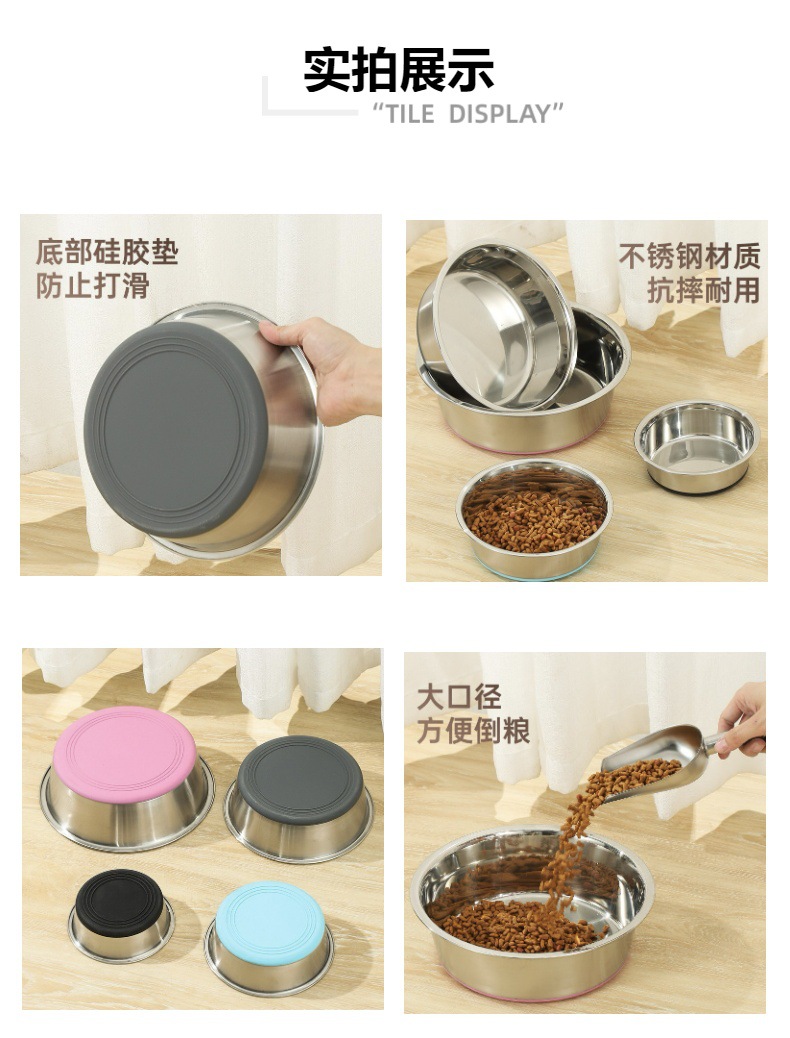 实拍展示
"TILE DISPLAY"

底部硅胶垫
防止打滑

不锈钢材质
抗摔耐用

大口径
方便倒粮