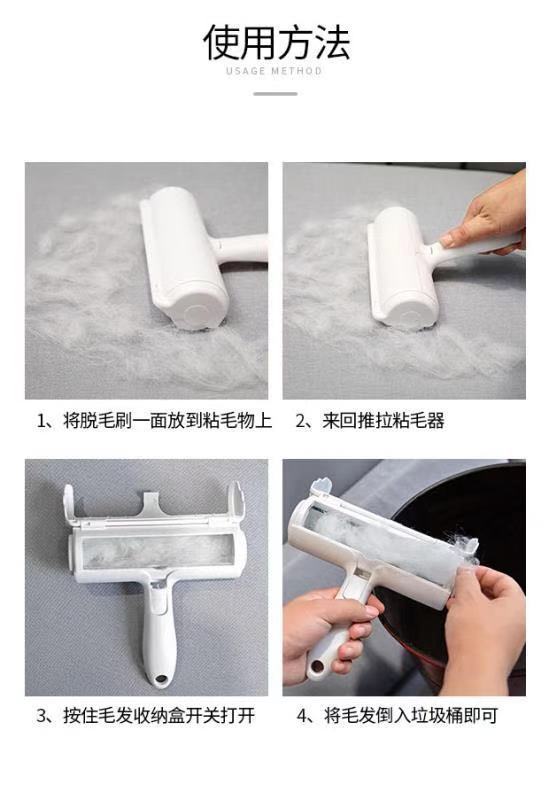 使用方法

USAGE METHOD

1、将脱毛刷一面放到粘毛物上

2、来回推拉粘毛器

3、按住毛发收纳盒开关打开

4、将毛发倒入垃圾桶即可