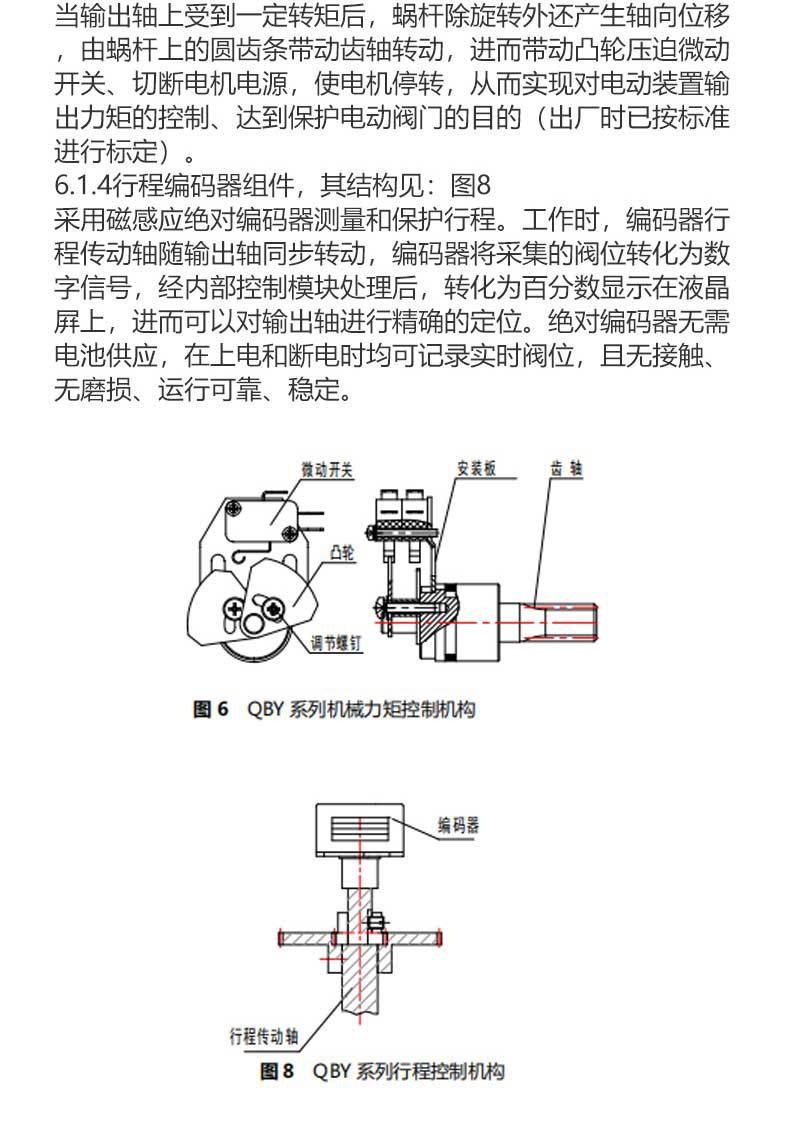 当输出轴上受到一定转矩后，蜗杆除旋转外还产生轴向位移，由蜗杆上的圆齿条带动齿轴转动，进而带动凸轮压迫微动开关、切断电机电源，使电机停转，从而实现对电动装置输出力矩的控制、达到保护电动阀门的目的（出厂时已按标准进行标定）。

6.1.4行程编码器组件，其结构见：图8

采用磁感应绝对编码器测量和保护行程。工作时，编码器行程传动轴随输出轴同步转动，编码器将采集的阀位转化为数字信号，经内部控制模块处理后，转化为百分数显示在液晶屏上，进而可以对输出轴进行精确的定位。绝对编码器无需电池供应，在上电和断电时均可记录实时阀位，且无接触、无磨损、运行可靠、稳定。

微动开关

安装板

齿 轴

凸轮

调节螺钉

图 6 QBY 系列机械力矩控制机构

编码器

行程传动轴

图 8 QBY 系列行程控制机构