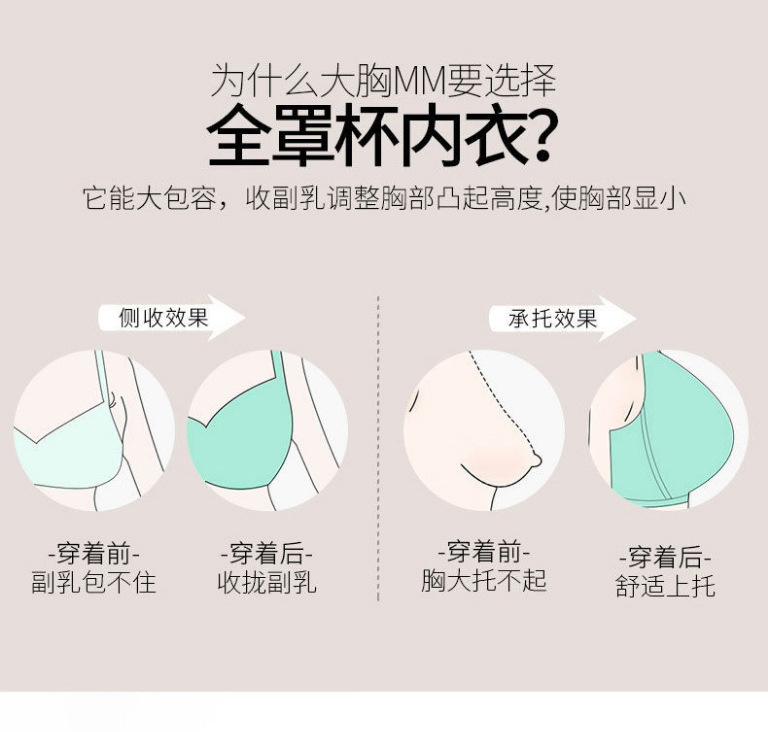 为什么大胸MM要选择
全罩杯内衣?
它能大包容，收副乳调整胸部凸起高度,使胸部显小

侧收效果

-穿着前-
副乳包不住

-穿着后-
收拢副乳

承托效果

-穿着前-
胸大托不起

-穿着后-
舒适上托